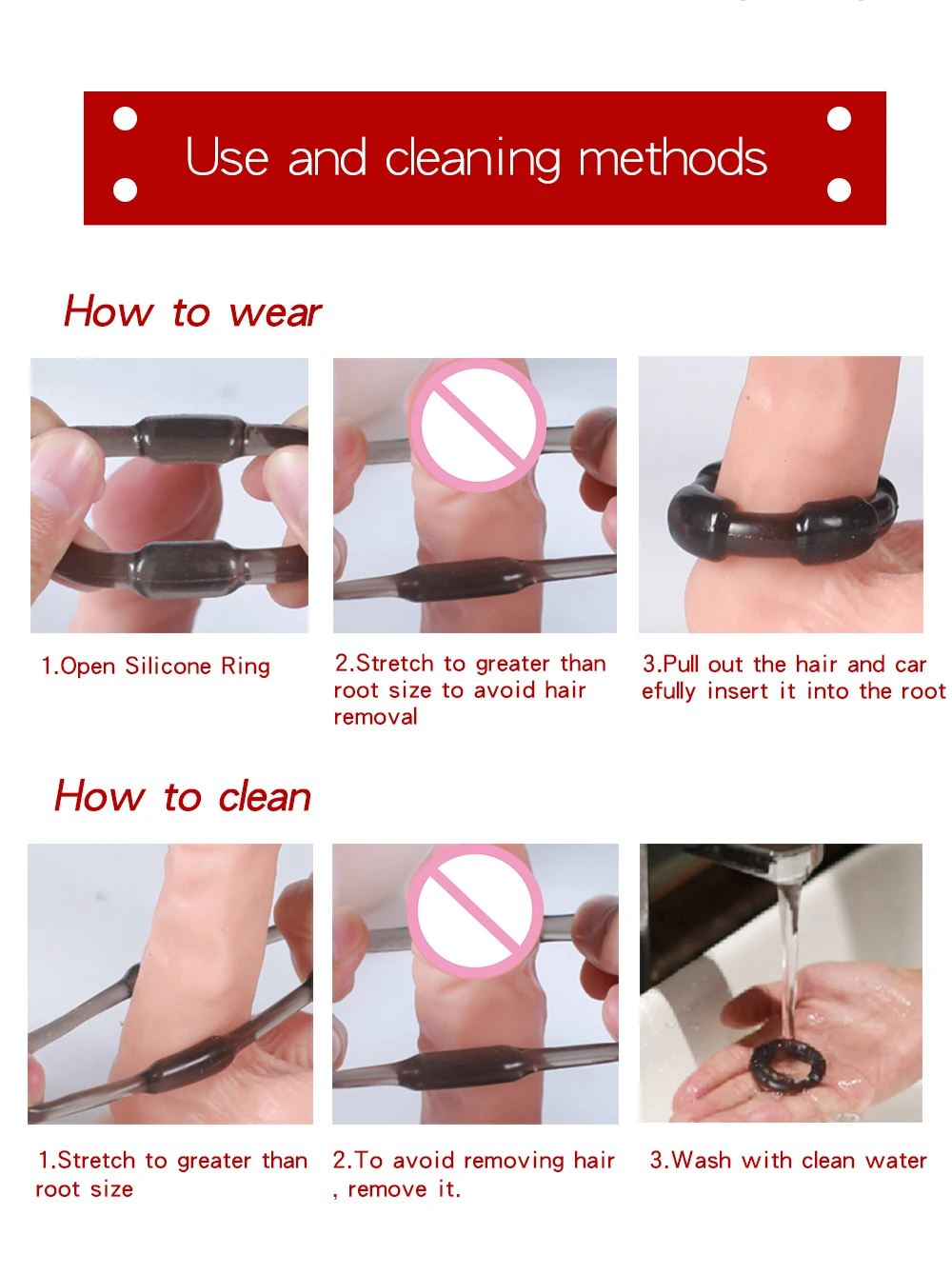 Use and cleaning methods

How to wear

1.Open Silicone Ring

2.Stretch to greater than root size to avoid hair removal

3.Pull out the hair and car efully insert it into the root

How to clean

1.Stretch to greater than root size

2.To avoid removing hair , remove it.

3.Wash with clean water