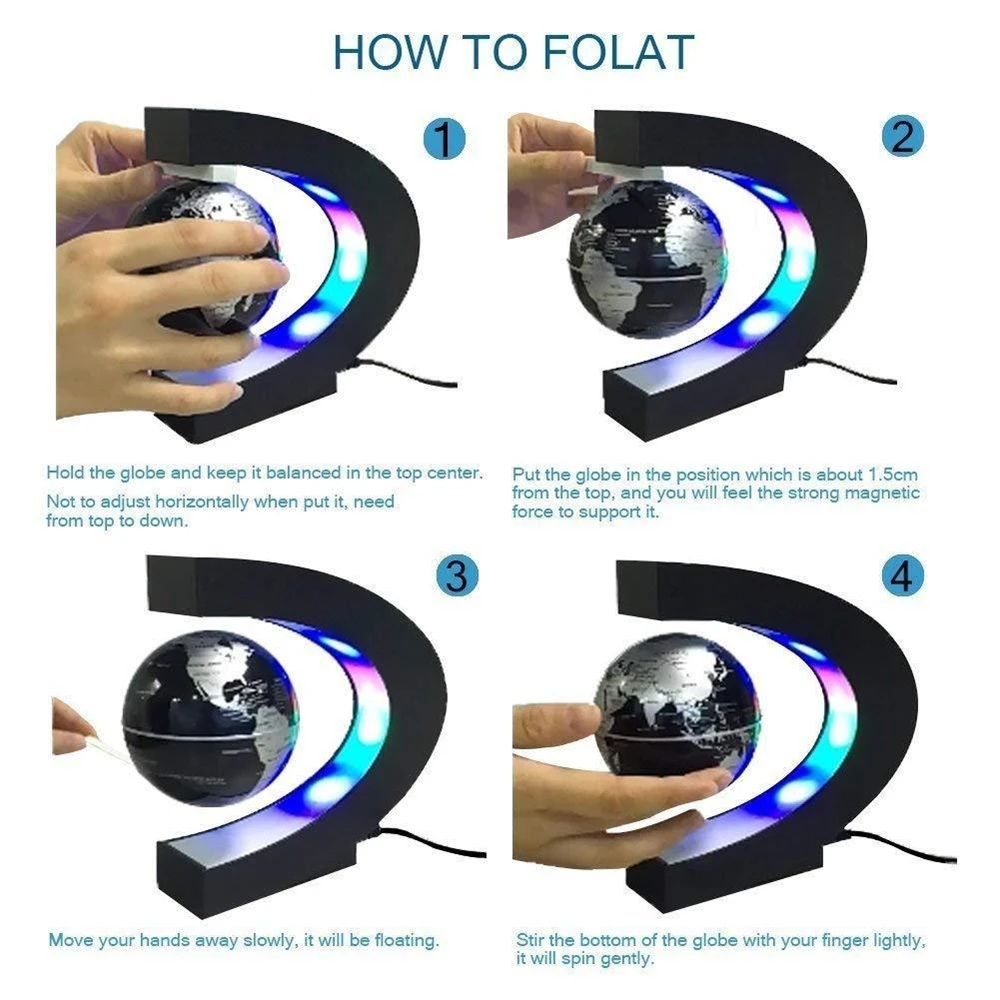 HOW TO FOLAT

1

Hold the globe and keep it balanced in the top center.

Not to adjust horizontally when put it, need from top to down.

2

Put the globe in the position which is about 1.5cm from the top, and you will feel the strong magnetic force to support it.

3

Move your hands away slowly, it will be floating.

4

Stir the bottom of the globe with your finger lightly, it will spin gently.