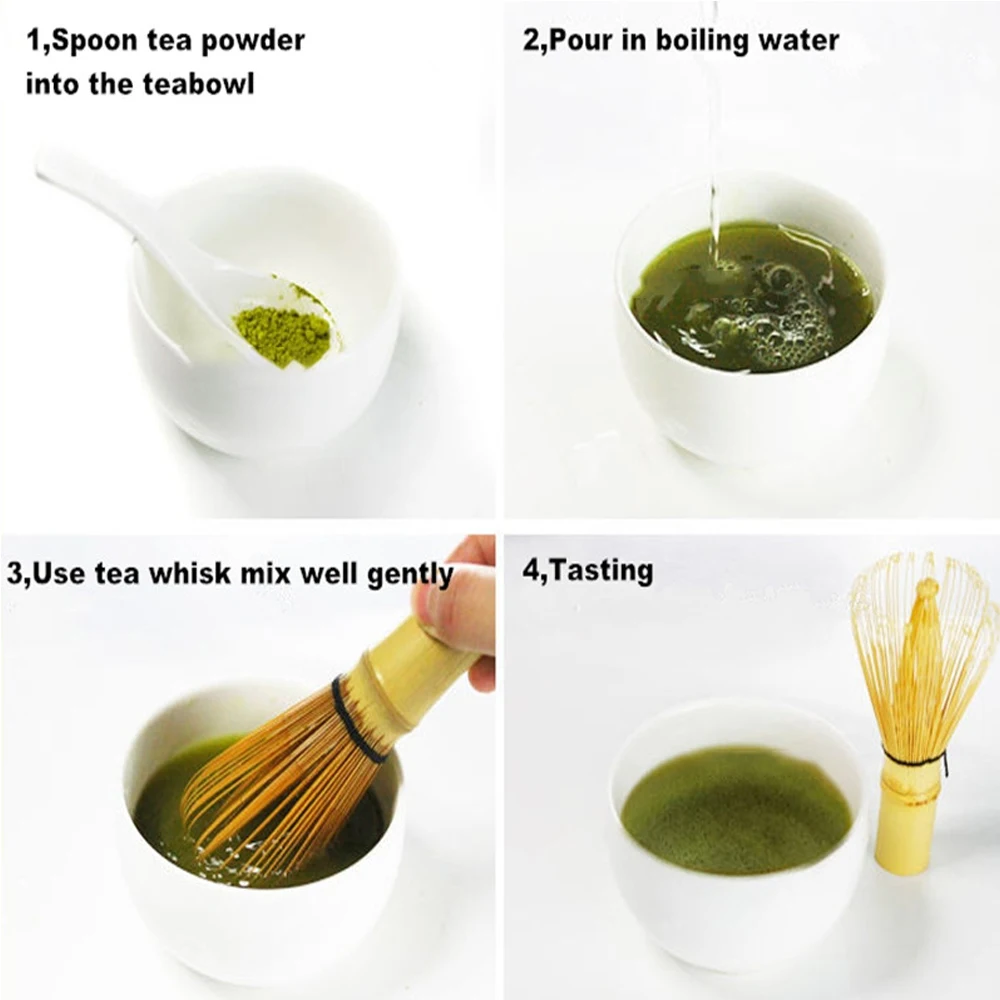 1,Spoon tea powder into the teabowl

2,Pour in boiling water

3,Use tea whisk mix well gently

4,Tasting