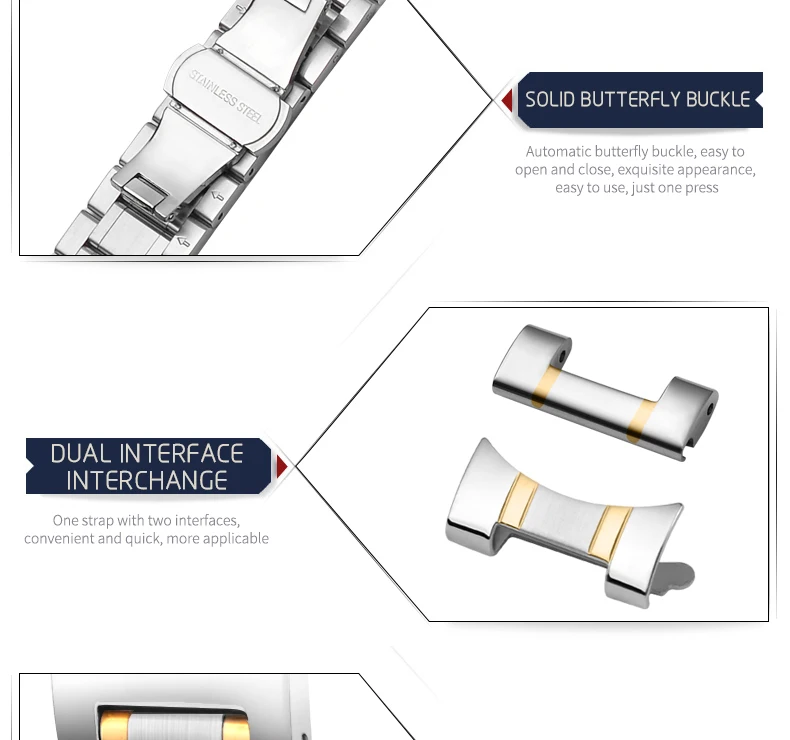 STAINLESS STEEL

SOLID BUTTERFLY BUCKLE

Automatic butterfly buckle, easy to open and close, exquisite appearance, easy to use, just one press

DUAL INTERFACE INTERCHANGE

One strap with two interfaces, convenient and quick, more applicable