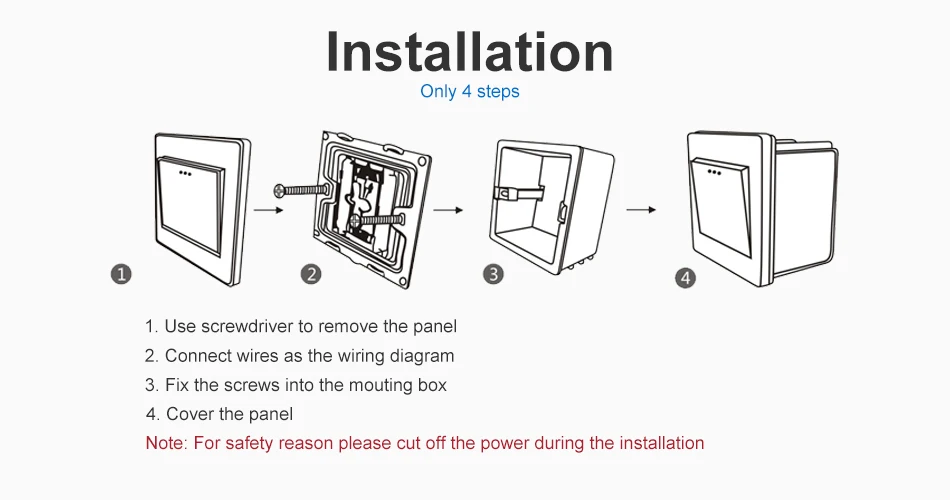 Installation
Only 4 steps

1
2
3
4

1. Use screwdriver to remove the panel
2. Connect wires as the wiring diagram
3. Fix the screws into the mouting box
4. Cover the panel
Note: For safety reason please cut off the power during the installation