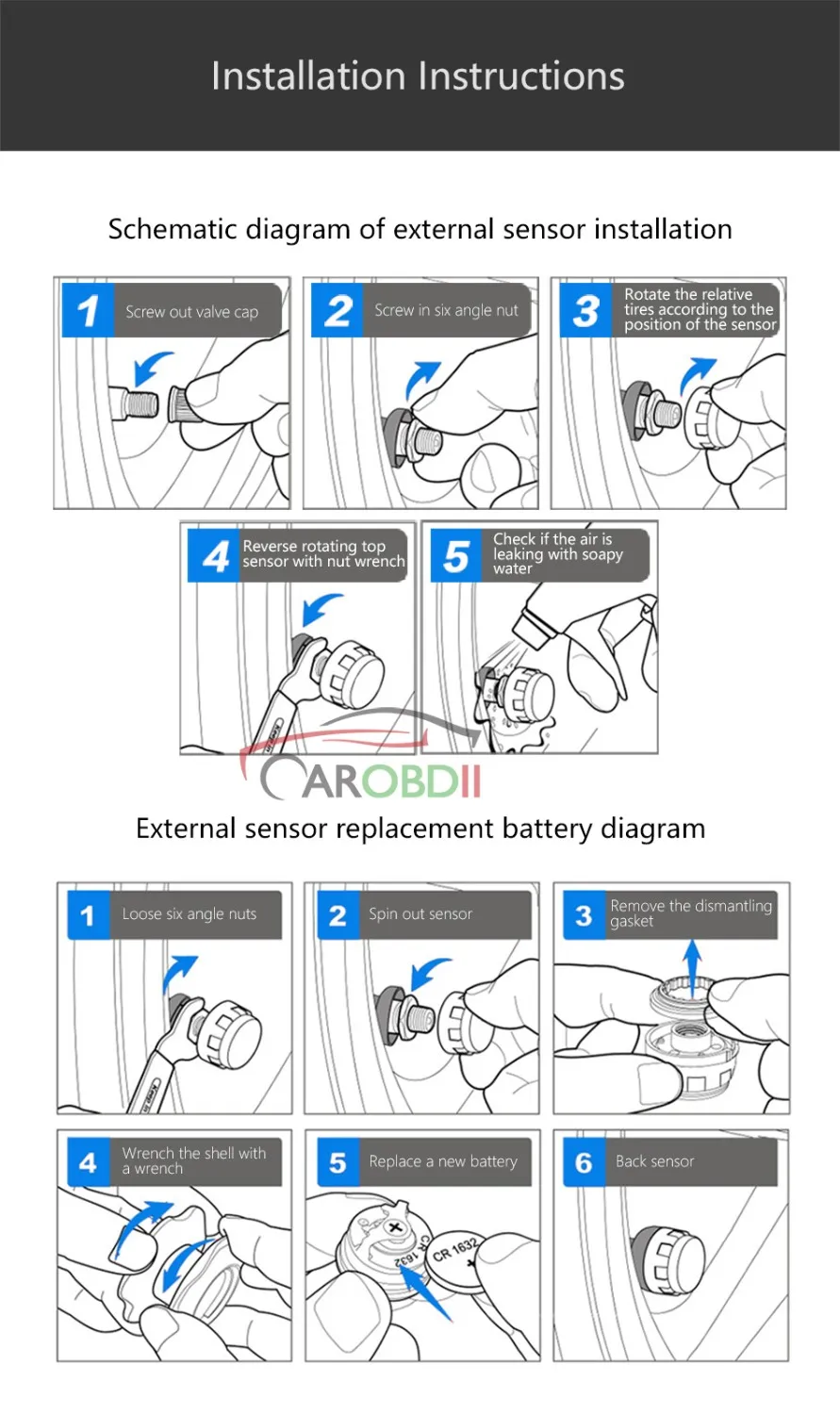 Installation Instructions

Schematic diagram of external sensor installation

1 Screw out valve cap

2 Screw in six angle nut

3 Rotate the relative tires according to the position of the sensor

4 Reverse rotating top sensor with nut wrench

5 Check if the air is leaking with soapy water

CAROBDII

External sensor replacement battery diagram

1 Loose six angle nuts

2 Spin out sensor

3 Remove the dismantling gasket

4 Wrench the shell with a wrench

5 Replace a new battery

CR 1632

CR 1632

6 Back sensor