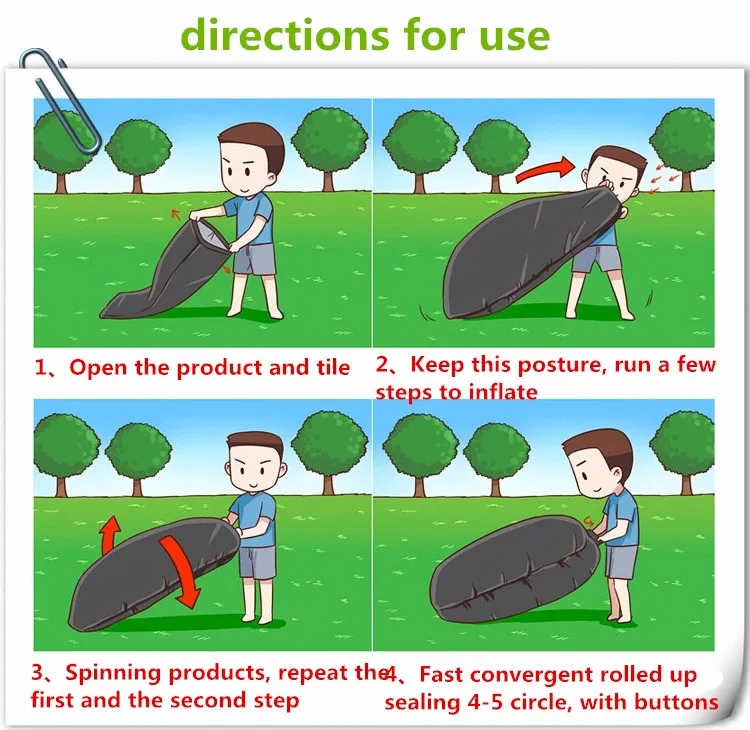 directions for use

1、Open the product and tile

2、Keep this posture, run a few steps to inflate

3、Spinning products, repeat the first and the second step

4、Fast convergent rolled up sealing 4-5 circle, with buttons