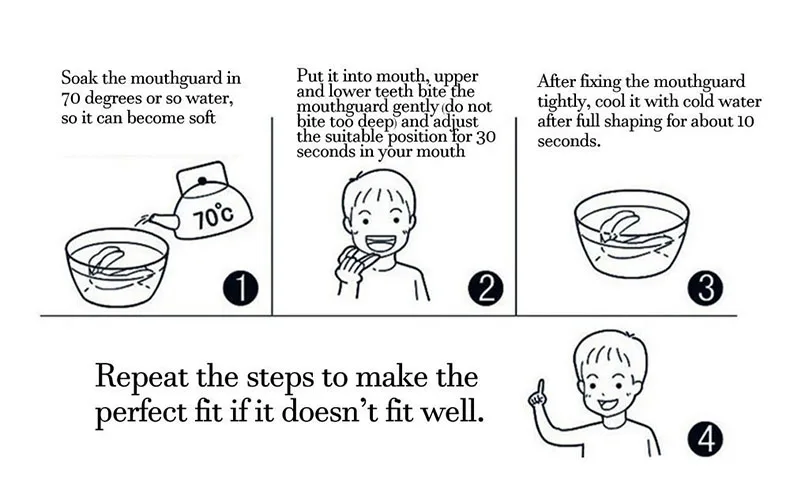 Soak the mouthguard in 70 degrees or so water, so it can become soft

70°C

1

Put it into mouth, upper and lower teeth bite the mouthguard gently (do not bite too deep) and adjust the suitable position for 30 seconds in your mouth

2

After fixing the mouthguard tightly, cool it with cold water after full shaping for about 10 seconds.

3

Repeat the steps to make the perfect fit if it doesn't fit well.

4