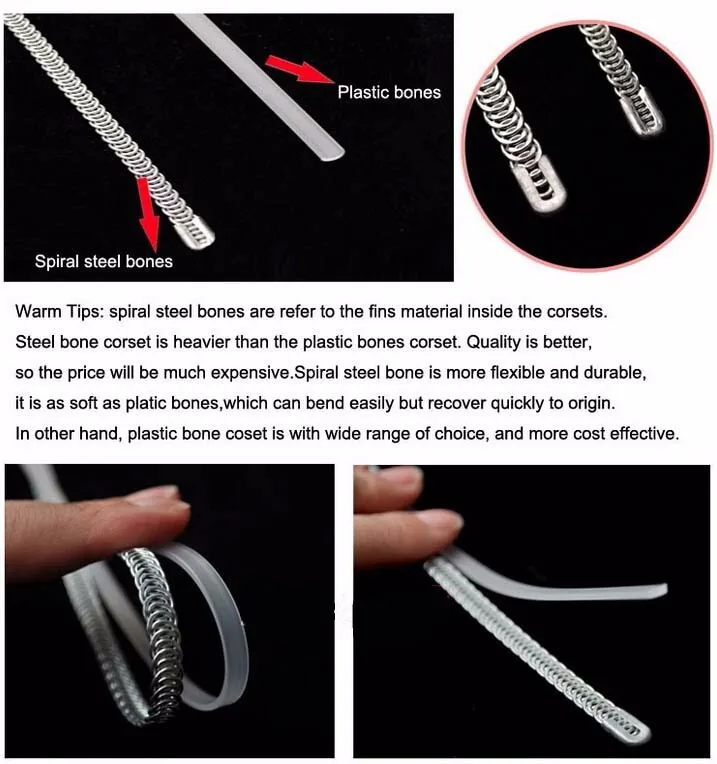 Plastic bones

Spiral steel bones

Warm Tips: spiral steel bones are refer to the fins material inside the corsets. Steel bone corset is heavier than the plastic bones corset. Quality is better, so the price will be much expensive.Spiral steel bone is more flexible and durable, it is as soft as platic bones,which can bend easily but recover quickly to origin. In other hand, plastic bone coset is with wide range of choice, and more cost effective.