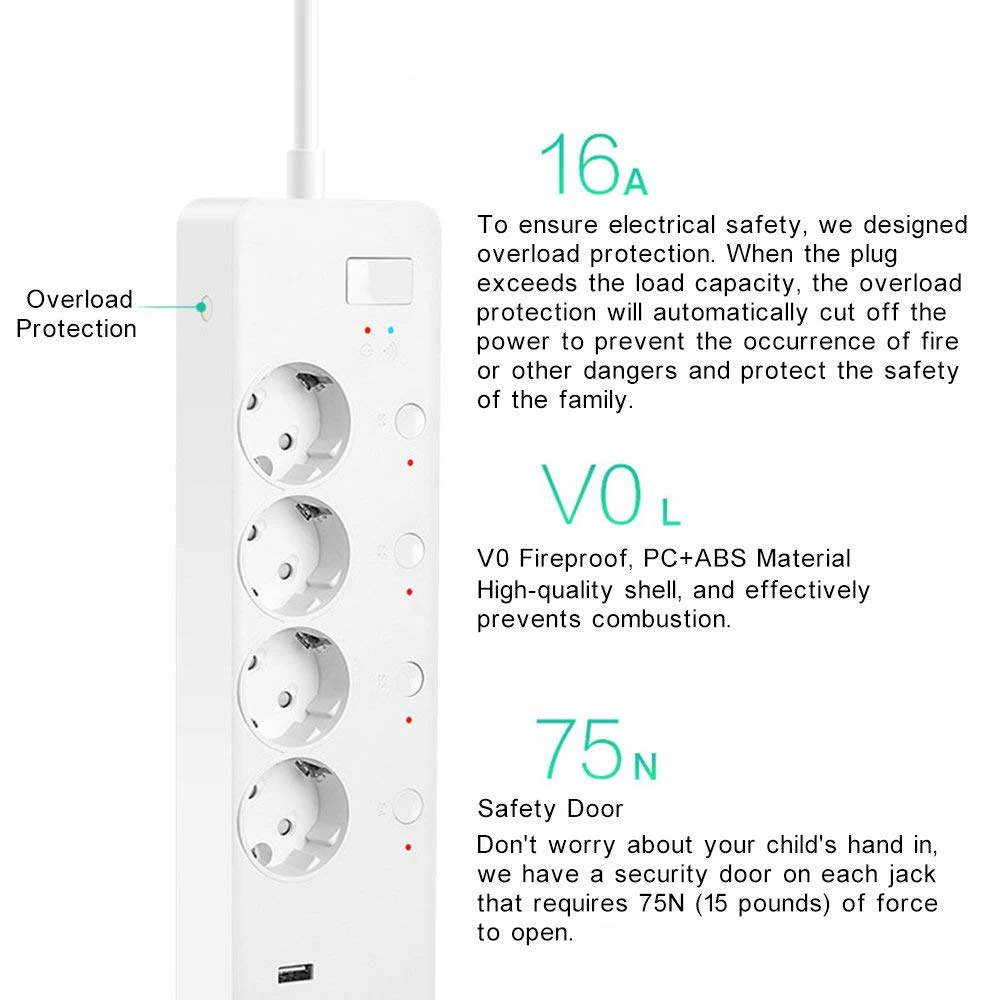 Overload Protection

16A

To ensure electrical safety, we designed overload protection. When the plug exceeds the load capacity, the overload protection will automatically cut off the power to prevent the occurrence of fire or other dangers and protect the safety of the family.

V0 L

V0 Fireproof, PC+ABS Material
High-quality shell, and effectively prevents combustion.

75N

Safety Door
Don't worry about your child's hand in, we have a security door on each jack that requires 75N (15 pounds) of force to open.