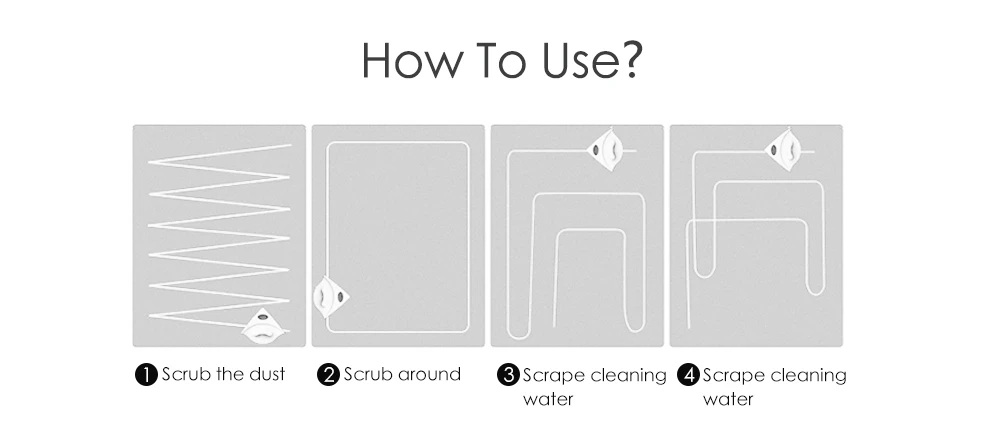 How To Use?

1 Scrub the dust

2 Scrub around

3 Scrape cleaning water

4 Scrape cleaning water