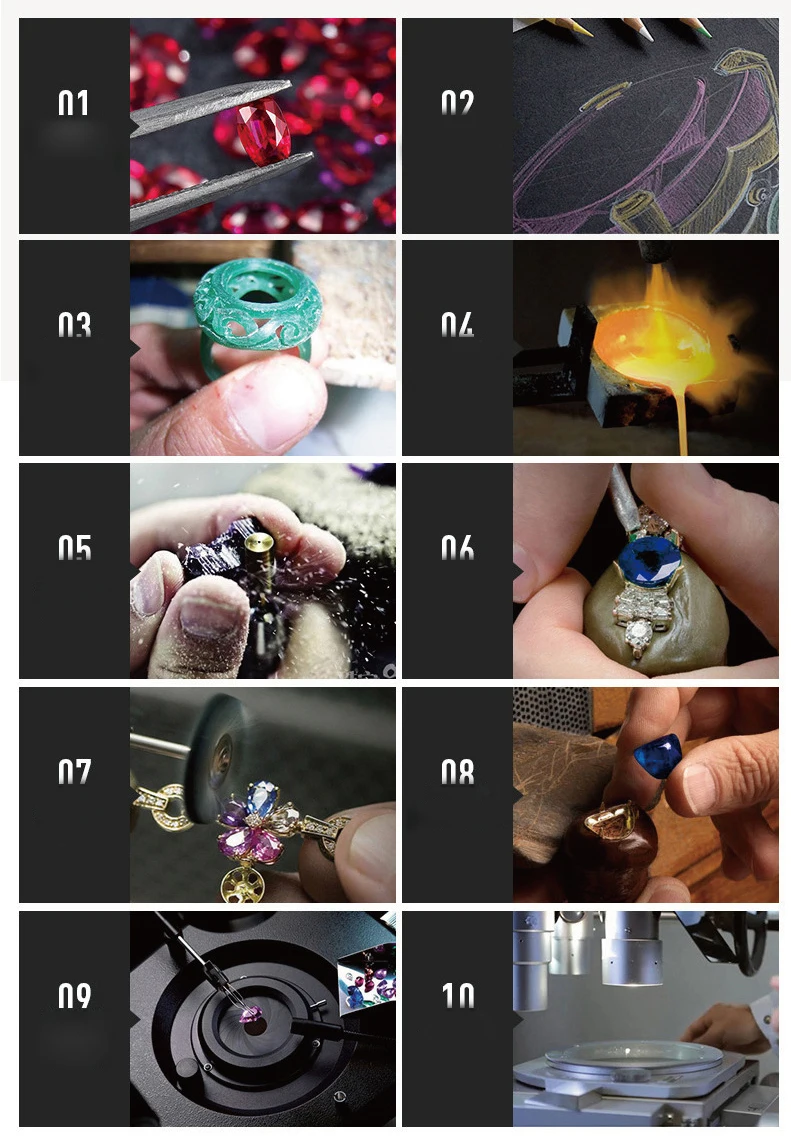 01

02

03

04

05

06

07

08

09

10