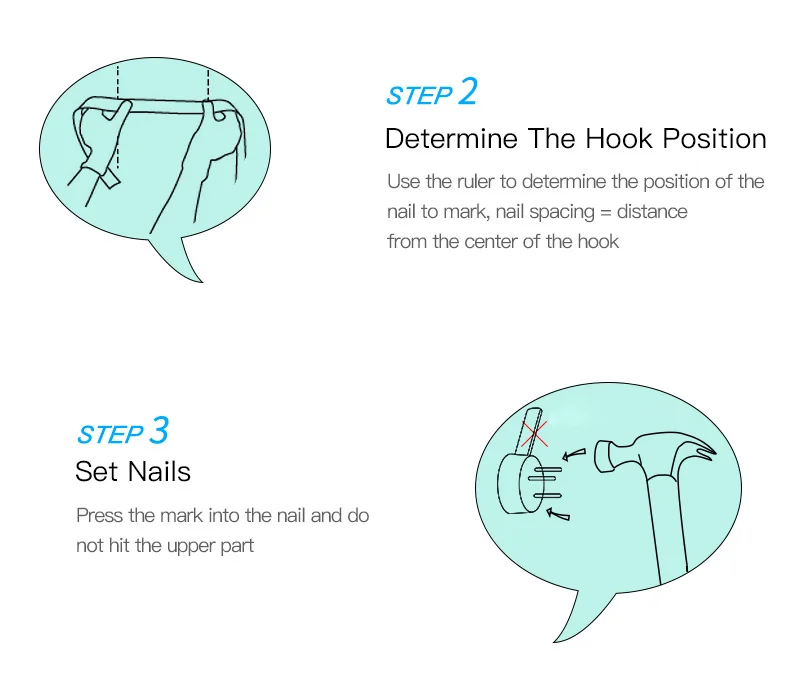 STEP 2
Determine The Hook Position

Use the ruler to determine the position of the nail to mark, nail spacing = distance from the center of the hook

STEP 3
Set Nails

Press the mark into the nail and do not hit the upper part