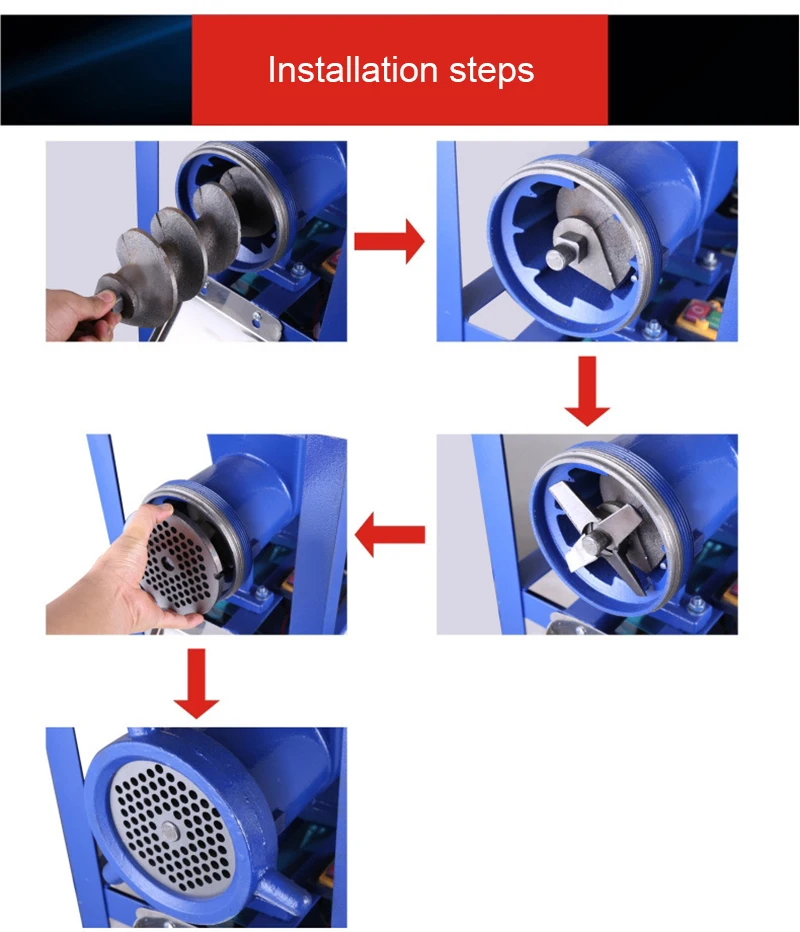 Installation steps