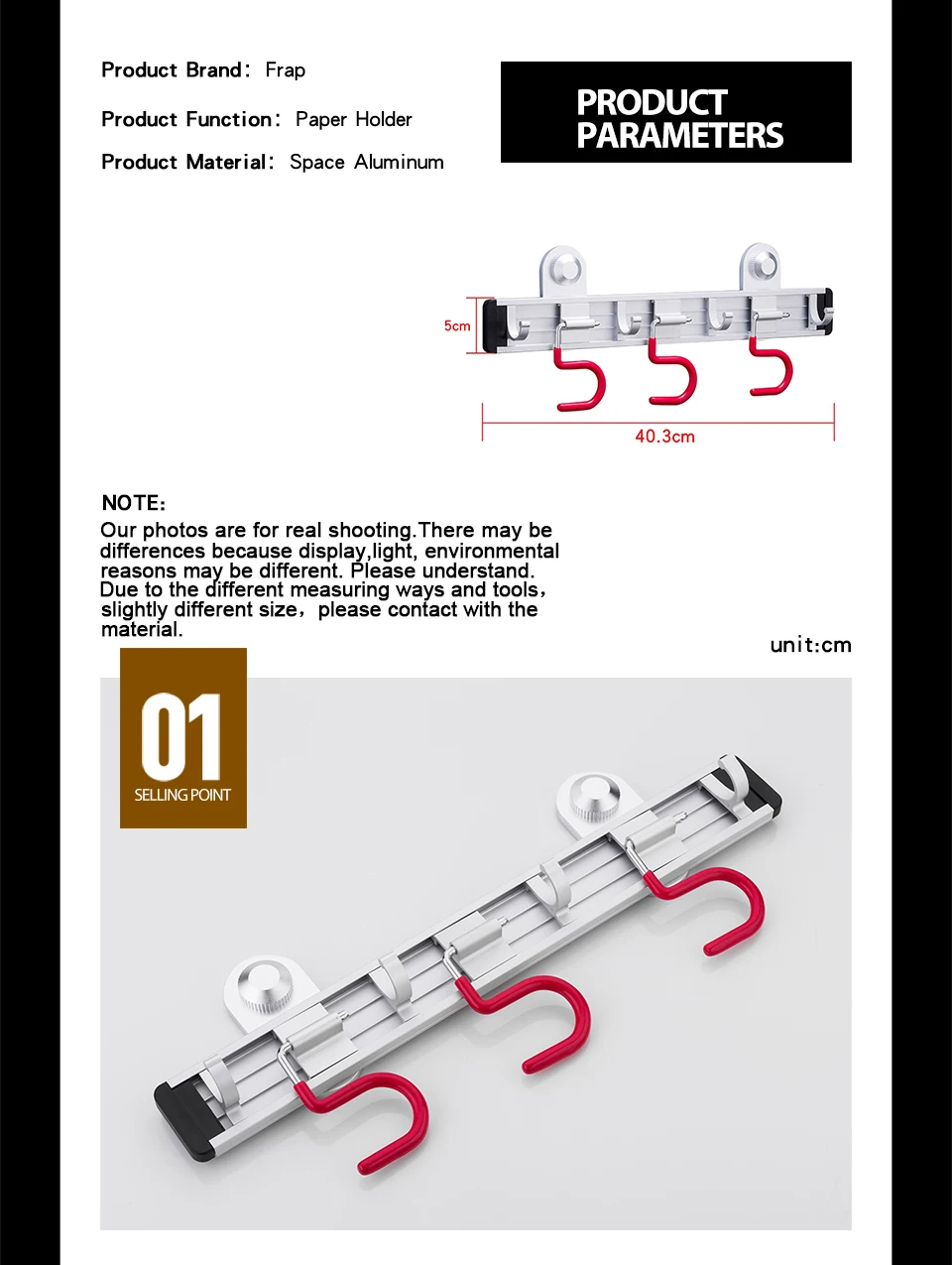 Product Brand: Frap

Product Function: Paper Holder

Product Material: Space Aluminum

PRODUCT PARAMETERS

5cm

40.3cm

NOTE:
Our photos are for real shooting.There may be differences because display,light, environmental reasons may be different. Please understand. Due to the different measuring ways and tools, slightly different size, please contact with the material.

unit:cm

01
SELLING POINT