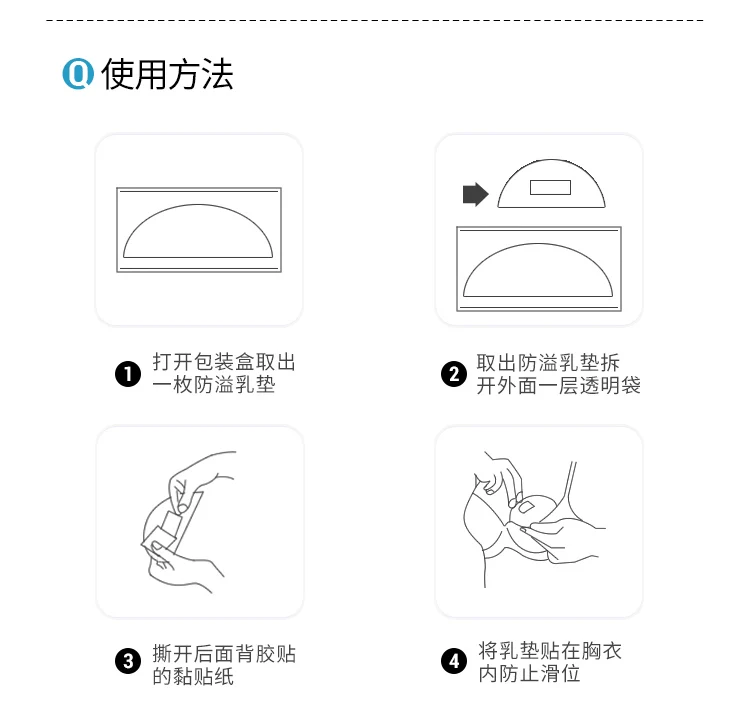 Q 使用方法

1 打开包装盒取出一枚防溢乳垫

2 取出防溢乳垫拆开外面一层透明袋

3 撕开后面背胶贴的黏贴纸

4 将乳垫贴在胸衣内防止滑位