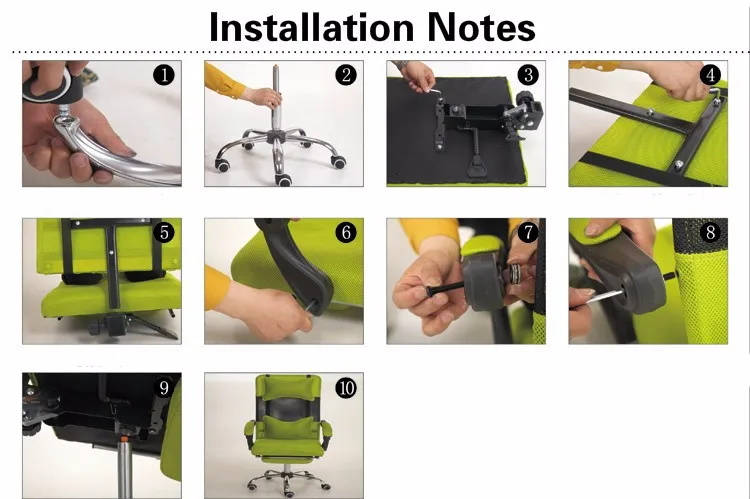 Installation Notes

1

2

3

4

5

6

7

8

9

10