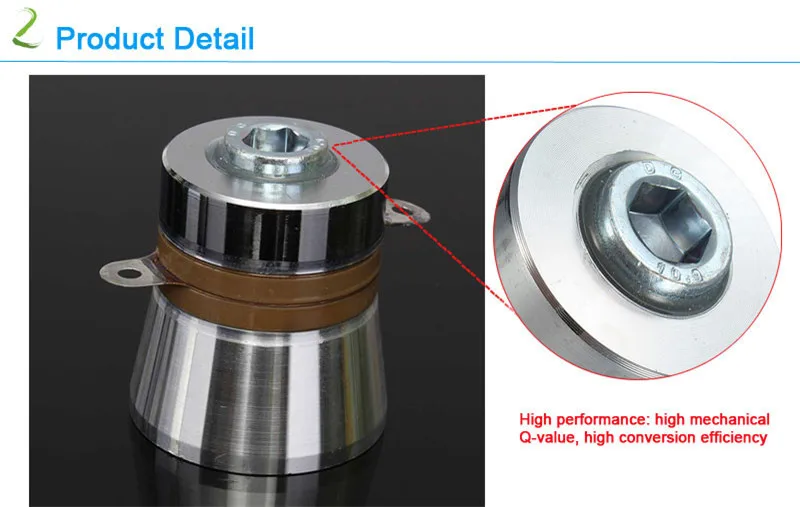 Product Detail

High performance: high mechanical Q-value, high conversion efficiency