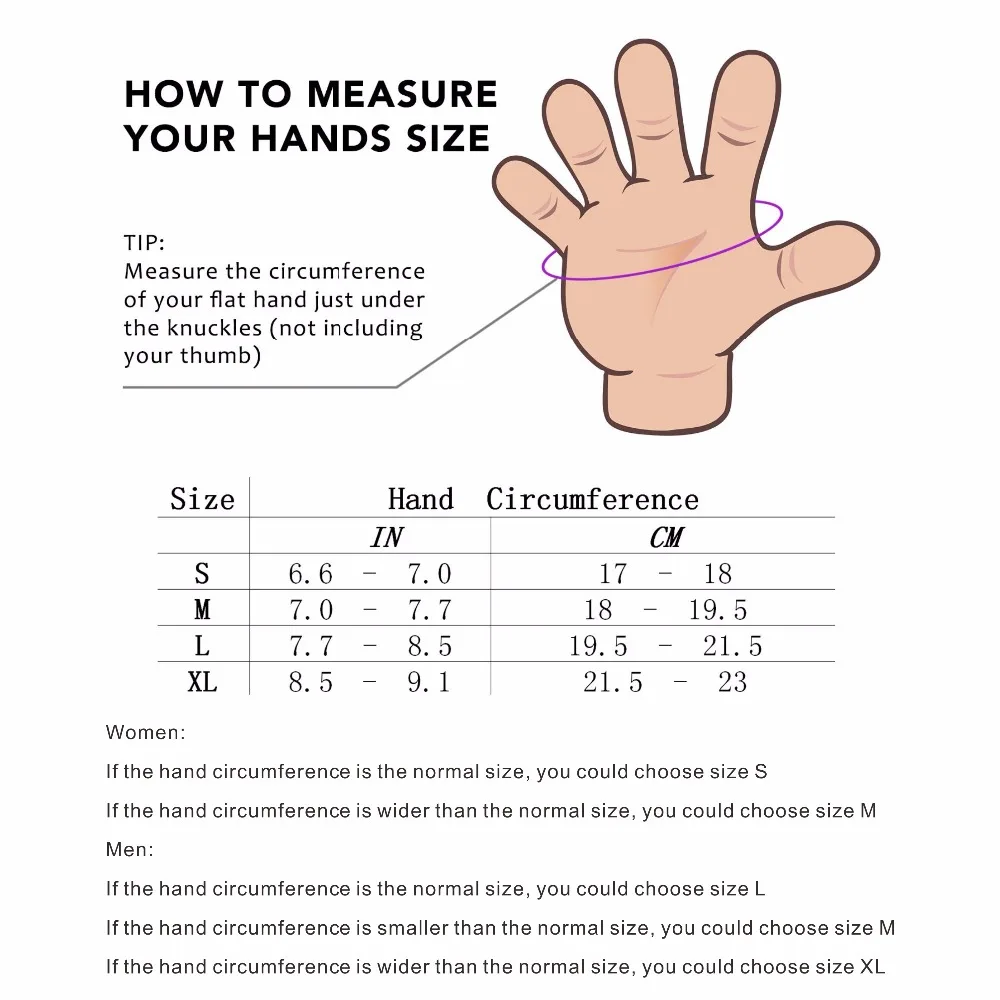 HOW TO MEASURE
YOUR HANDS SIZE

TIP:
Measure the circumference of your flat hand just under the knuckles (not including your thumb)

| Size | Hand Circumference | |
|---|---|---|
| | IN | CM |
| S | 6.6 - 7.0 | 17 - 18 |
| M | 7.0 - 7.7 | 18 - 19.5 |
| L | 7.7 - 8.5 | 19.5 - 21.5 |
| XL | 8.5 - 9.1 | 21.5 - 23 |

Women:

If the hand circumference is the normal size, you could choose size S

If the hand circumference is wider than the normal size, you could choose size M

Men:

If the hand circumference is the normal size, you could choose size L

If the hand circumference is smaller than the normal size, you could choose size M

If the hand circumference is wider than the normal size, you could choose size XL