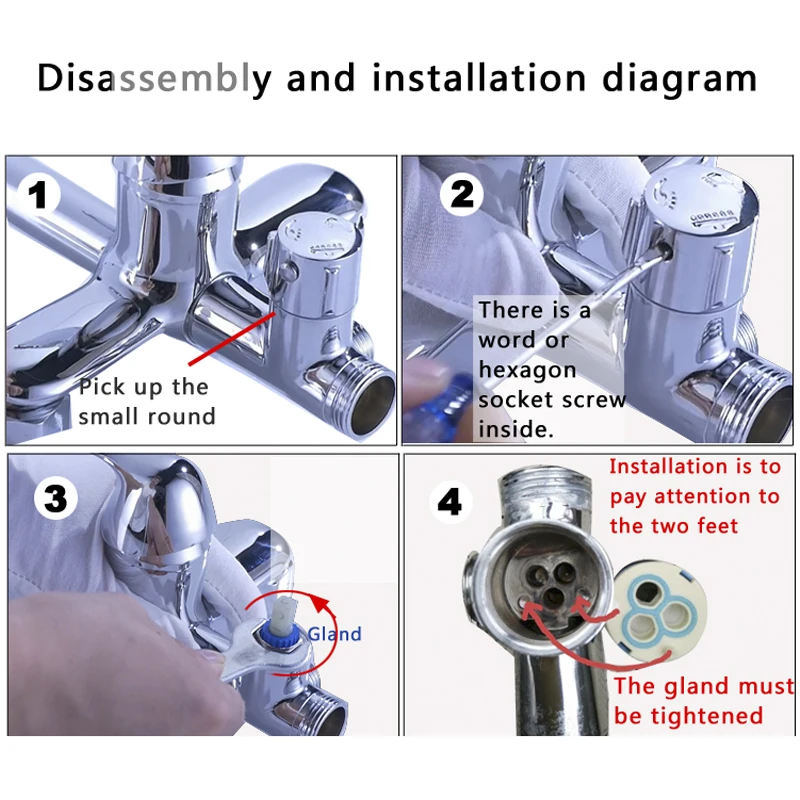 Disassembly and installation diagram

1

Pick up the small round

2

There is a word or hexagon socket screw inside.

3

Gland

4

Installation is to pay attention to the two feet

The gland must be tightened