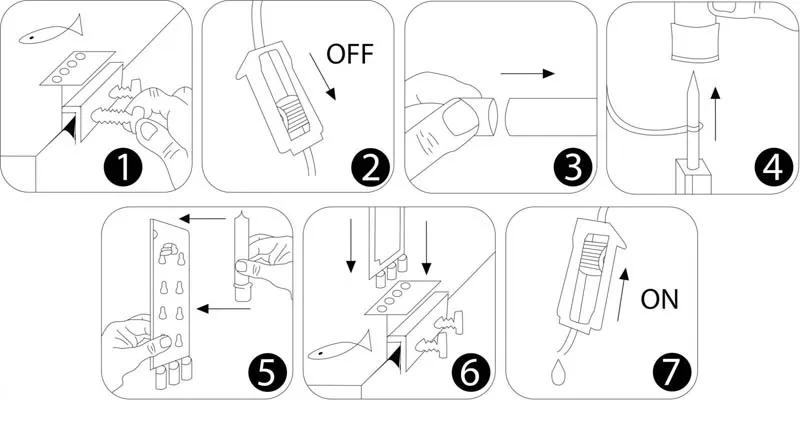 1

OFF
2

3

4

5

6

ON
7