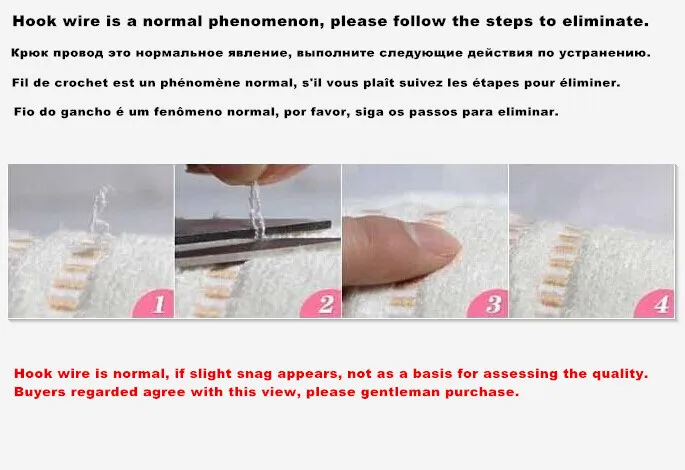 Hook wire is a normal phenomenon, please follow the steps to eliminate.

Крюк провод это нормальное явление, выполните следующие действия по устранению.

Fil de crochet est un phénomène normal, s'il vous plaît suivez les étapes pour éliminer.

Fio do gancho é um fenômeno normal, por favor, siga os passos para eliminar.

1

2

3

4

Hook wire is normal, if slight snag appears, not as a basis for assessing the quality. Buyers regarded agree with this view, please gentleman purchase.