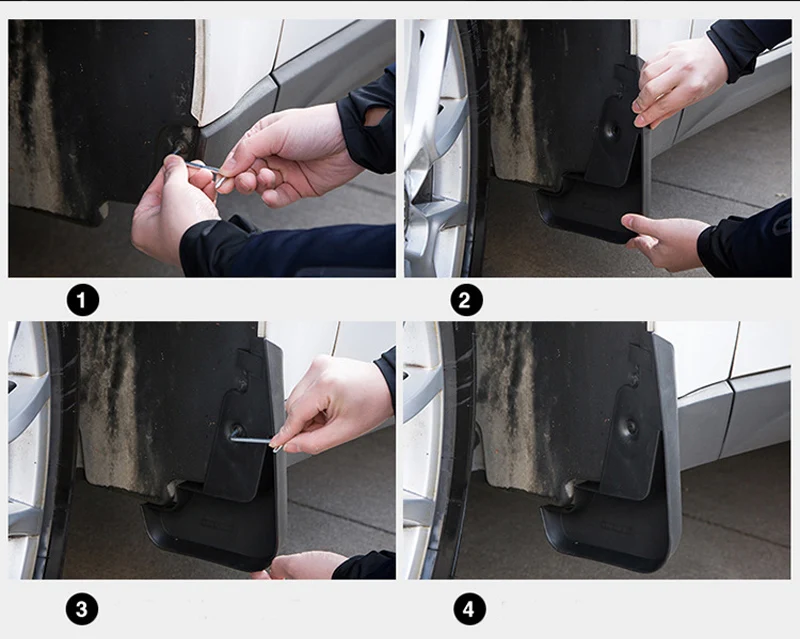 1

2

3

4