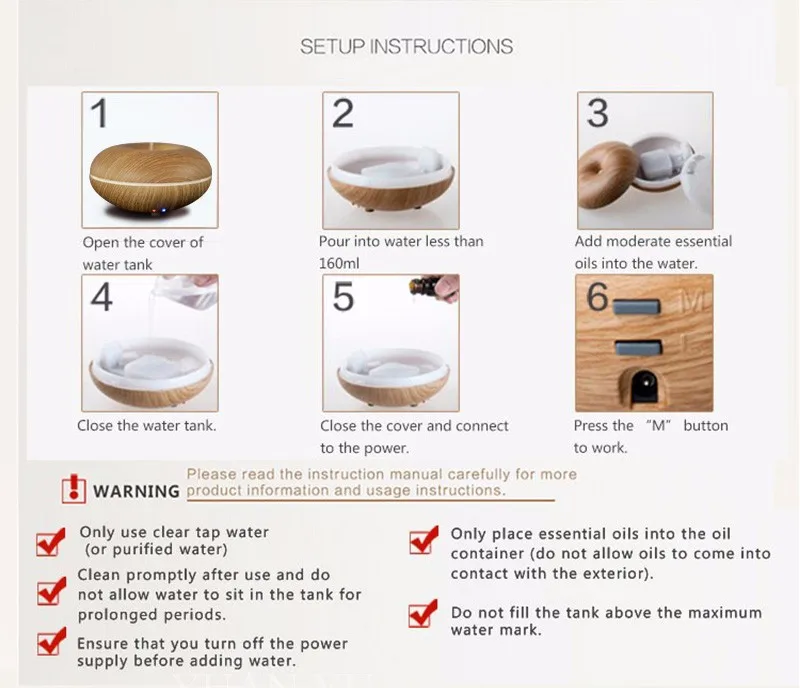 SETUP INSTRUCTIONS

1
Open the cover of water tank

2
Pour into water less than 160ml

3
Add moderate essential oils into the water.

4
Close the water tank.

5
Close the cover and connect to the power.

6
M
Press the "M" button to work.

WARNING
Please read the instruction manual carefully for more product information and usage instructions.

Only use clear tap water (or purified water)

Clean promptly after use and do not allow water to sit in the tank for prolonged periods.

Ensure that you turn off the power supply before adding water.

Only place essential oils into the oil container (do not allow oils to come into contact with the exterior).

Do not fill the tank above the maximum water mark.