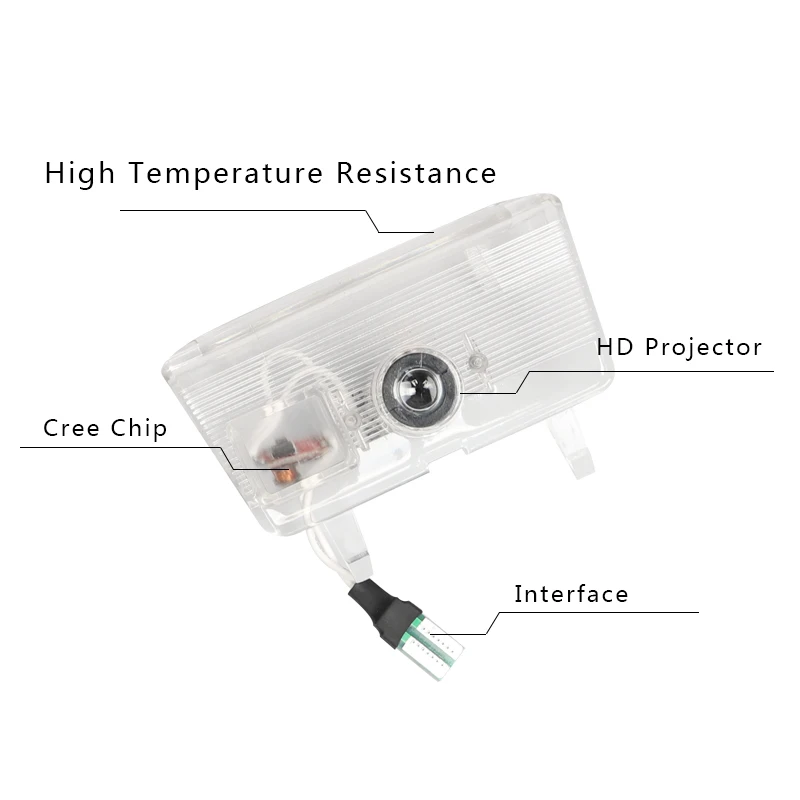 High Temperature Resistance

HD Projector

Cree Chip

Interface