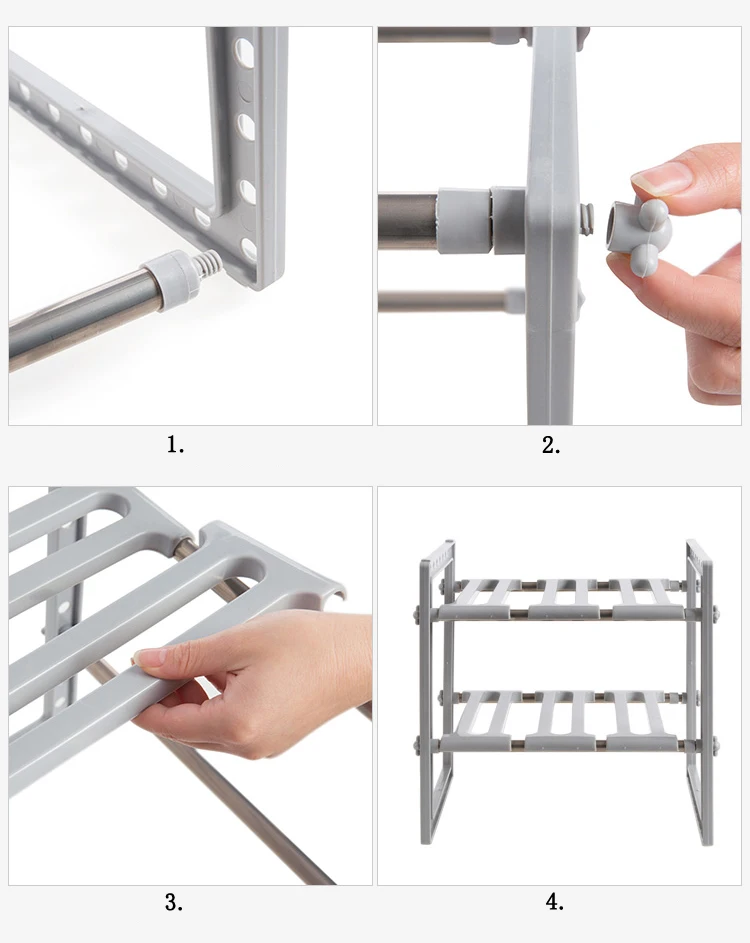 1.

2.

3.

4.