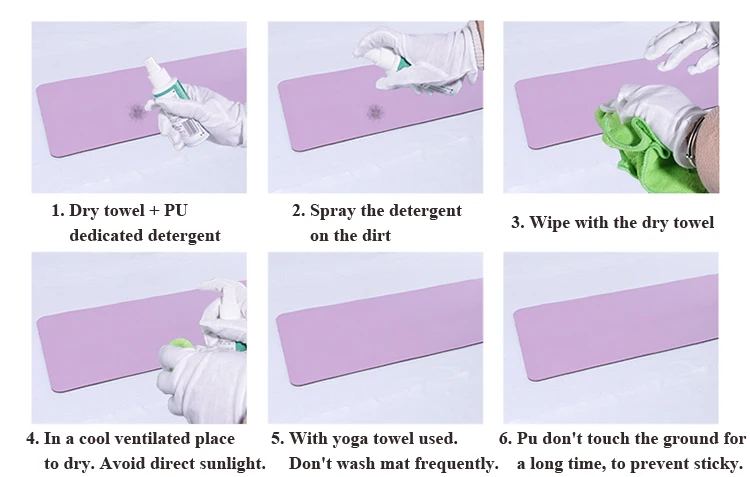 1. Dry towel + PU dedicated detergent

2. Spray the detergent on the dirt

3. Wipe with the dry towel

4. In a cool ventilated place to dry. Avoid direct sunlight.

5. With yoga towel used. Don't wash mat frequently.

6. Pu don't touch the ground for a long time, to prevent sticky.