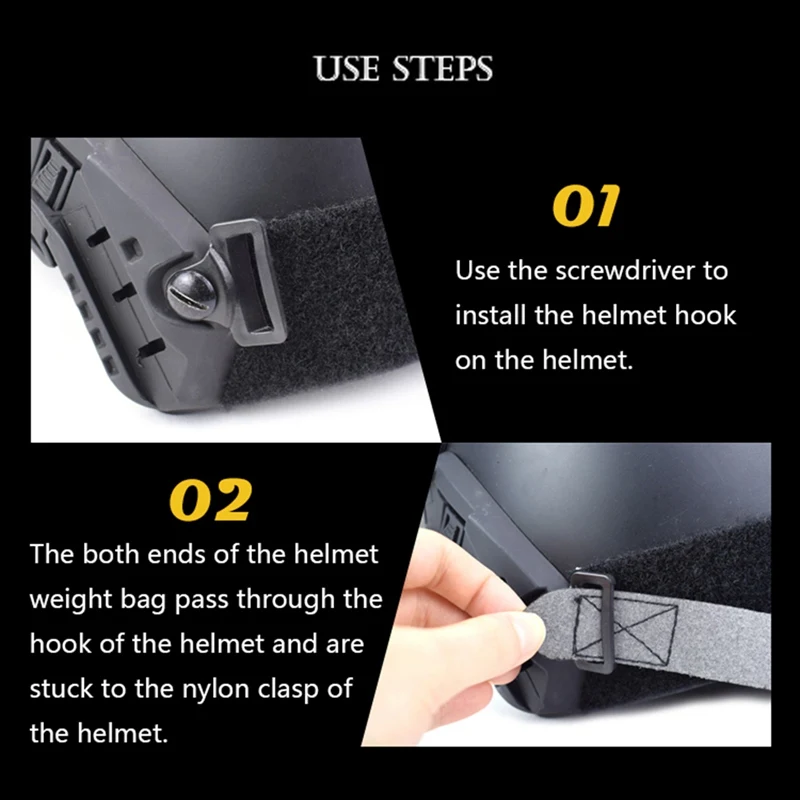 USE STEPS

01

Use the screwdriver to install the helmet hook on the helmet.

02

The both ends of the helmet weight bag pass through the hook of the helmet and are stuck to the nylon clasp of the helmet.