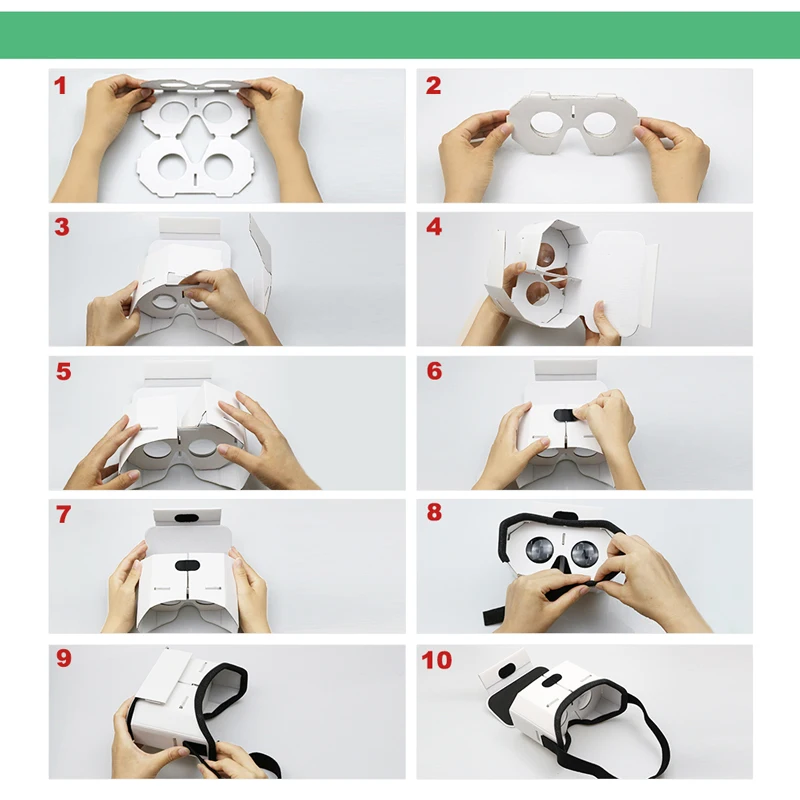 1
2
3
4
5
6
7
8
9
10