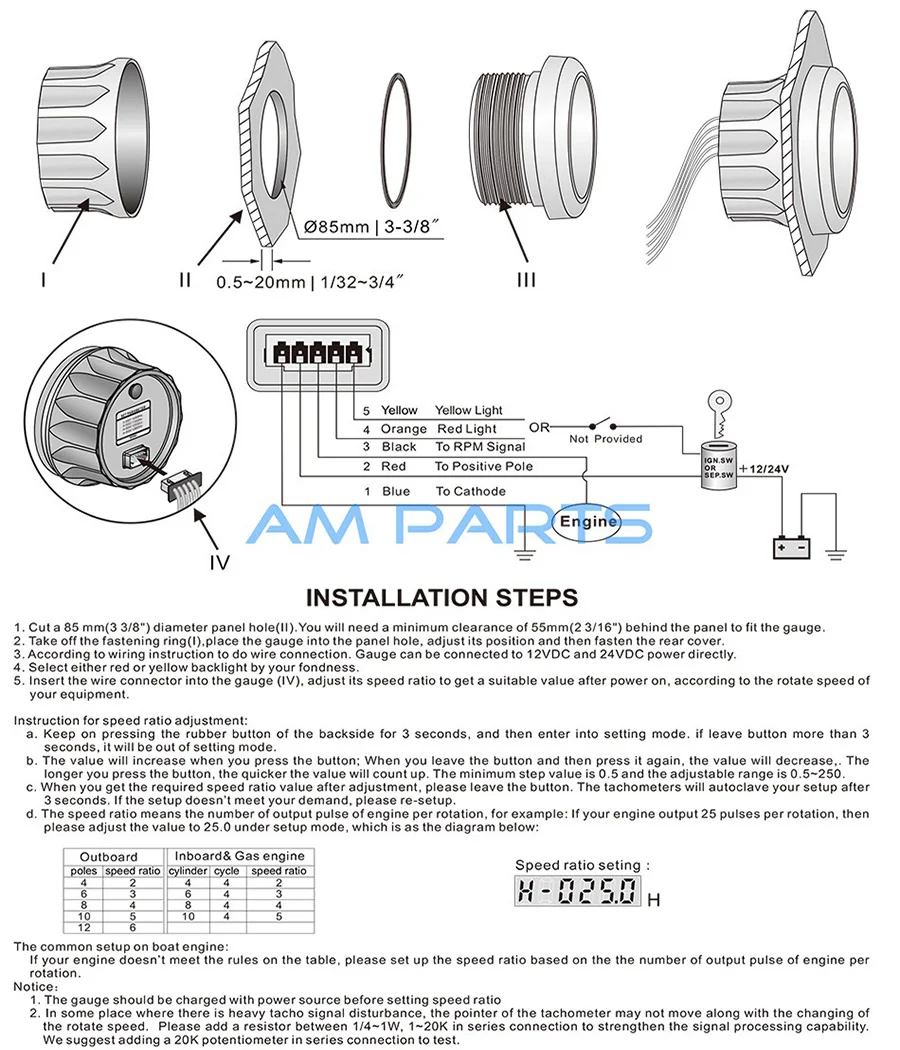 I

II

Ø85mm | 3-3/8″

0.5~20mm | 1/32~3/4″

III

IV

5 Yellow Yellow Light
4 Orange Red Light
3 Black To RPM Signal
2 Red To Positive Pole
1 Blue To Cathode

OR

Not Provided

IGN.SW OR SEP.SW

+12/24V

Engine

AM PARTS

INSTALLATION STEPS

1. Cut a 85 mm(3 3/8") diameter panel hole(II).You will need a minimum clearance of 55mm(2 3/16") behind the panel to fit the gauge.
2. Take off the fastening ring(I),place the gauge into the panel hole, adjust its position and then fasten the rear cover.
3. According to wiring instruction to do wire connection. Gauge can be connected to 12VDC and 24VDC power directly.
4. Select either red or yellow backlight by your fondness.
5. Insert the wire connector into the gauge (IV), adjust its speed ratio to get a suitable value after power on, according to the rotate speed of your equipment.

Instruction for speed ratio adjustment:
a. Keep on pressing the rubber button of the backside for 3 seconds, and then enter into setting mode. if leave button more than 3 seconds, it will be out of setting mode.
b. The value will increase when you press the button; When you leave the button and then press it again, the value will decrease,. The longer you press the button, the quicker the value will count up. The minimum step value is 0.5 and the adjustable range is 0.5~250.
c. When you get the required speed ratio value after adjustment, please leave the button. The tachometers will autoclave your setup after 3 seconds. If the setup doesn't meet your demand, please re-setup.
d. The speed ratio means the number of output pulse of engine per rotation, for example: If your engine output 25 pulses per rotation, then please adjust the value to 25.0 under setup mode, which is as the diagram below:

| Outboard | | Inboard& Gas engine | | |
|---|---|---|---|---|
| poles | speed ratio | cylinder | cycle | speed ratio |
| 4 | 2 | 4 | 4 | 2 |
| 6 | 3 | 6 | 4 | 3 |
| 8 | 4 | 8 | 4 | 4 |
| 10 | 5 | 10 | 4 | 5 |
| 12 | 6 | | | |

Speed ratio seting :
H-025.0 H

The common setup on boat engine:
If your engine doesn't meet the rules on the table, please set up the speed ratio based on the the number of output pulse of engine per rotation.
Notice:
1. The gauge should be charged with power source before setting speed ratio
2. In some place where there is heavy tacho signal disturbance, the pointer of the tachometer may not move along with the changing of the rotate speed. Please add a resistor between 1/4~1W, 1~20K in series connection to strengthen the signal processing capability. We suggest adding a 20K potentiometer in series connection to test.