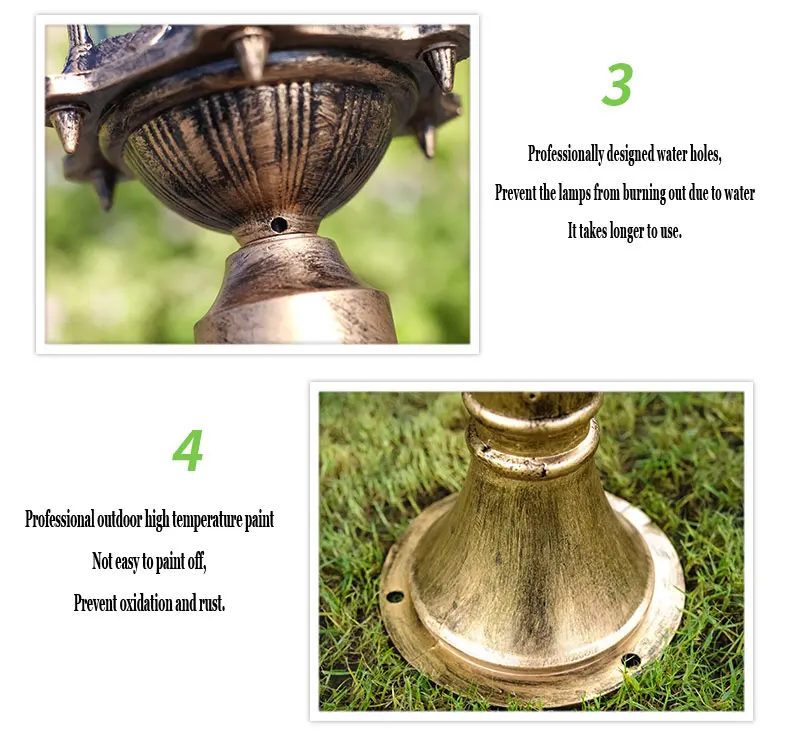 3

Professionally designed water holes,
Prevent the lamps from burning out due to water
It takes longer to use.

4

Professional outdoor high temperature paint
Not easy to paint off,
Prevent oxidation and rust.