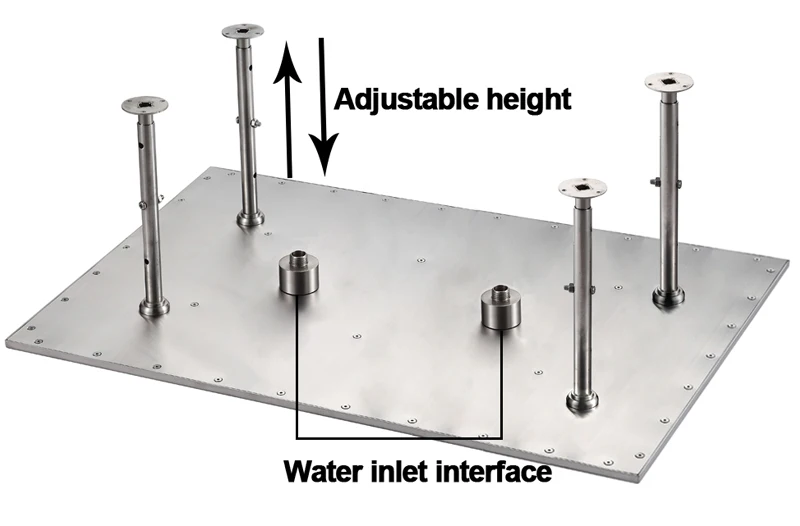 Adjustable height

Water inlet interface