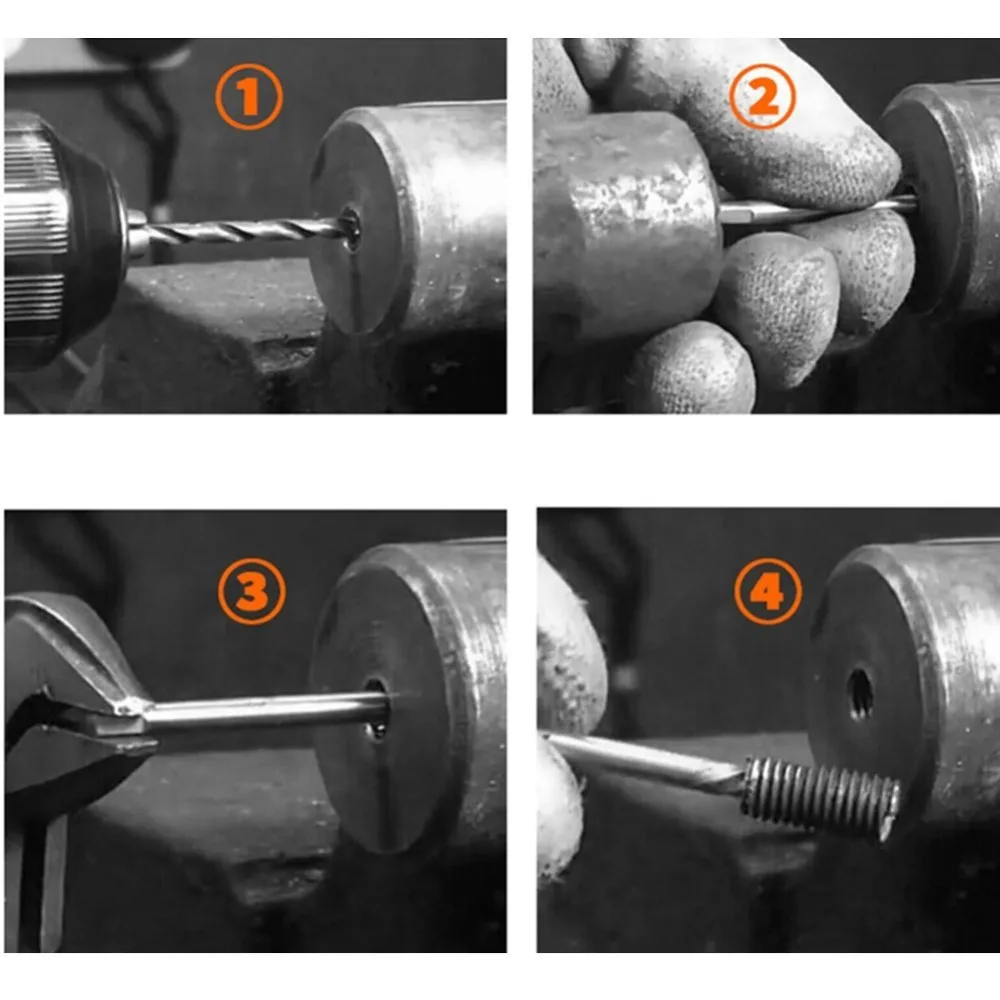 1

2

3

4