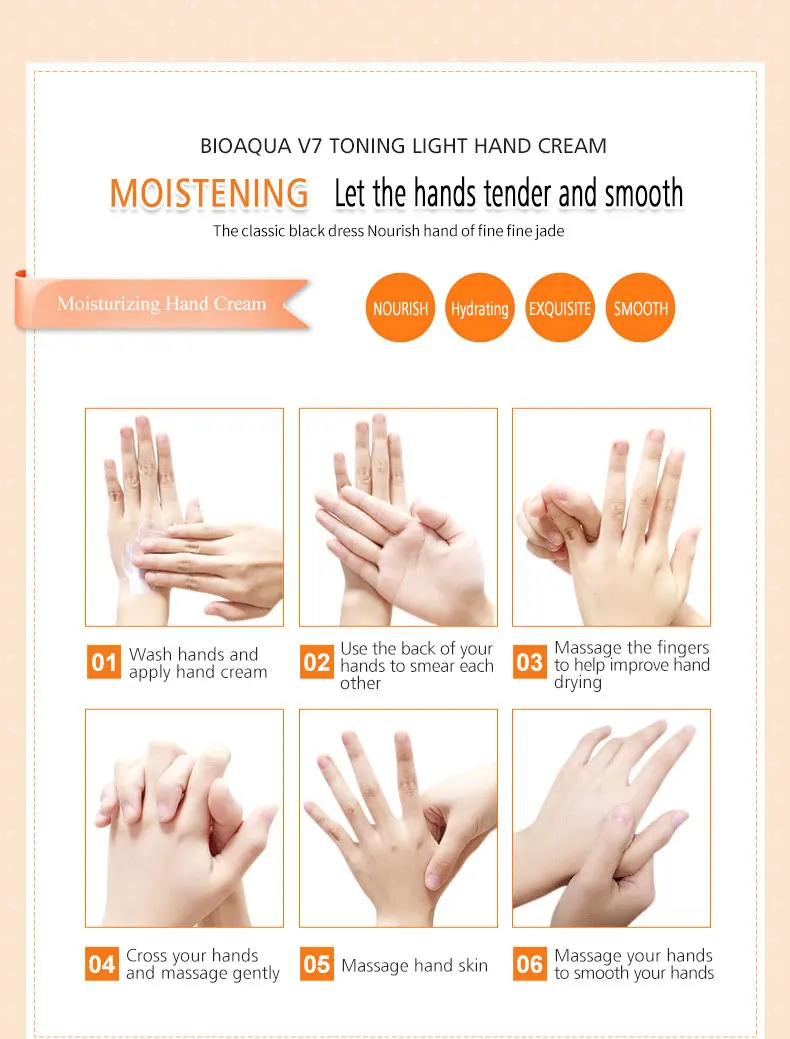 BIOAQUA V7 TONING LIGHT HAND CREAM

MOISTENING Let the hands tender and smooth

The classic black dress Nourish hand of fine fine jade

Moisturizing Hand Cream

NOURISH Hydrating EXQUISITE SMOOTH

01 Wash hands and apply hand cream

02 Use the back of your hands to smear each other

03 Massage the fingers to help improve hand drying

04 Cross your hands and massage gently

05 Massage hand skin

06 Massage your hands to smooth your hands