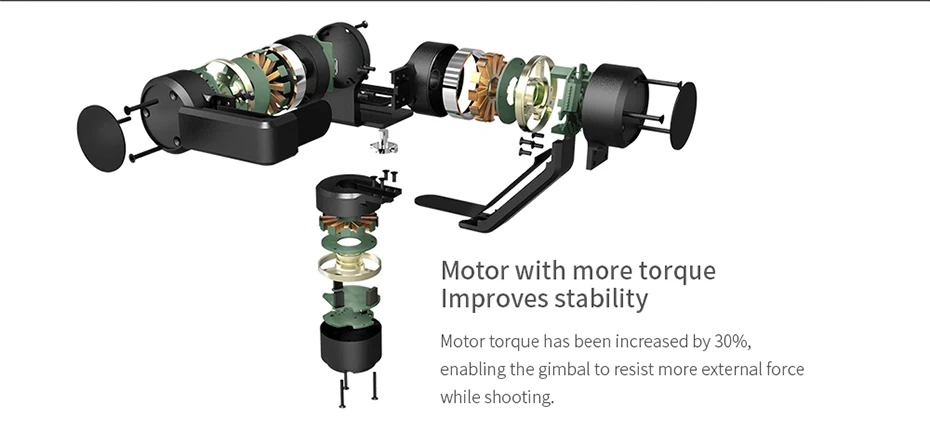 Motor with more torque
Improves stability

Motor torque has been increased by 30%, enabling the gimbal to resist more external force while shooting.