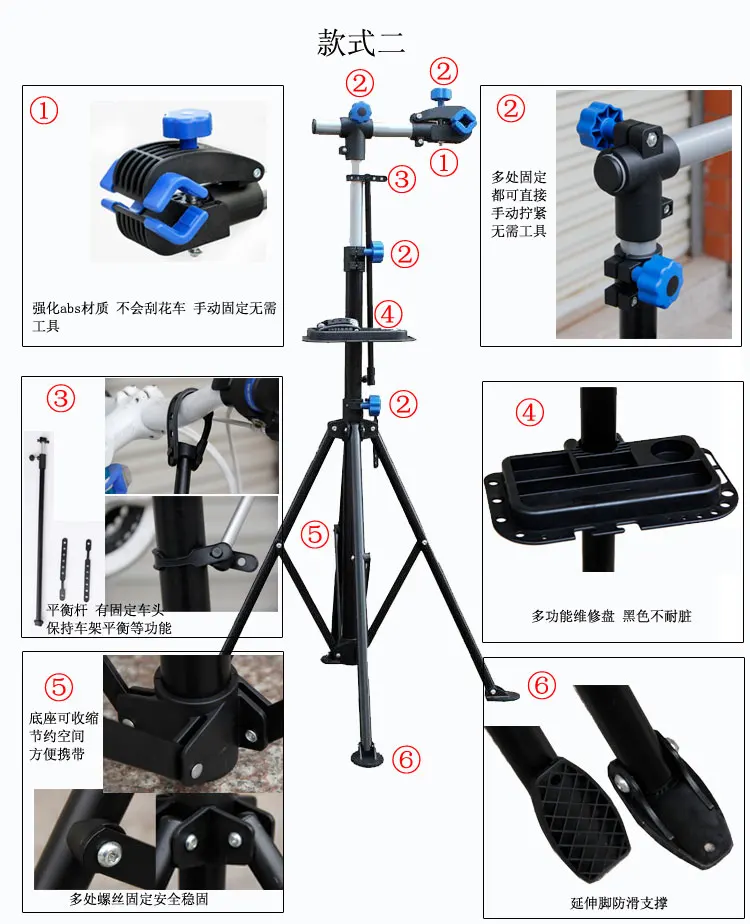 款式二

①

强化abs材质 不会刮花车 手动固定无需工具

②
②
①
③
②
④
②
⑤
⑥

②

多处固定
都可直接
手动拧紧
无需工具

③

平衡杆 有固定车头
保持车架平衡等功能

④

多功能维修盘 黑色不耐脏

⑤

底座可收缩
节约空间
方便携带

多处螺丝固定安全稳固

⑥

延伸脚防滑支撑