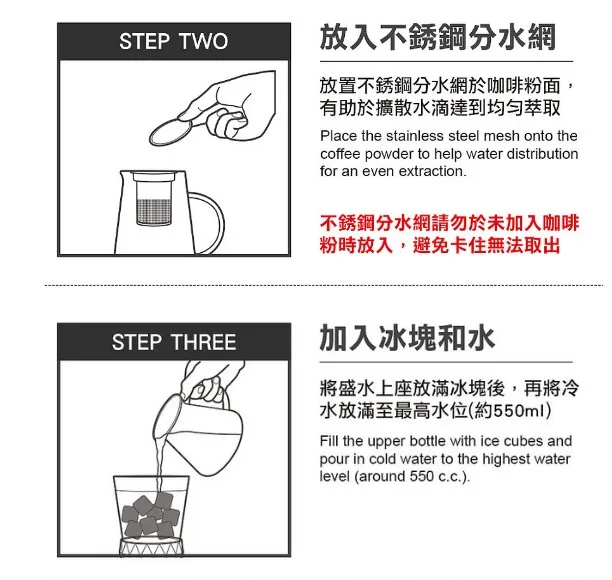 STEP TWO

放入不銹鋼分水網

放置不銹鋼分水網於咖啡粉面，有助於擴散水滴達到均勻萃取

Place the stainless steel mesh onto the coffee powder to help water distribution for an even extraction.

不銹鋼分水網請勿於未加入咖啡粉時放入，避免卡住無法取出

STEP THREE

加入冰塊和水

將盛水上座放滿冰塊後，再將冷水放滿至最高水位(約550ml)

Fill the upper bottle with ice cubes and pour in cold water to the highest water level (around 550 c.c.).