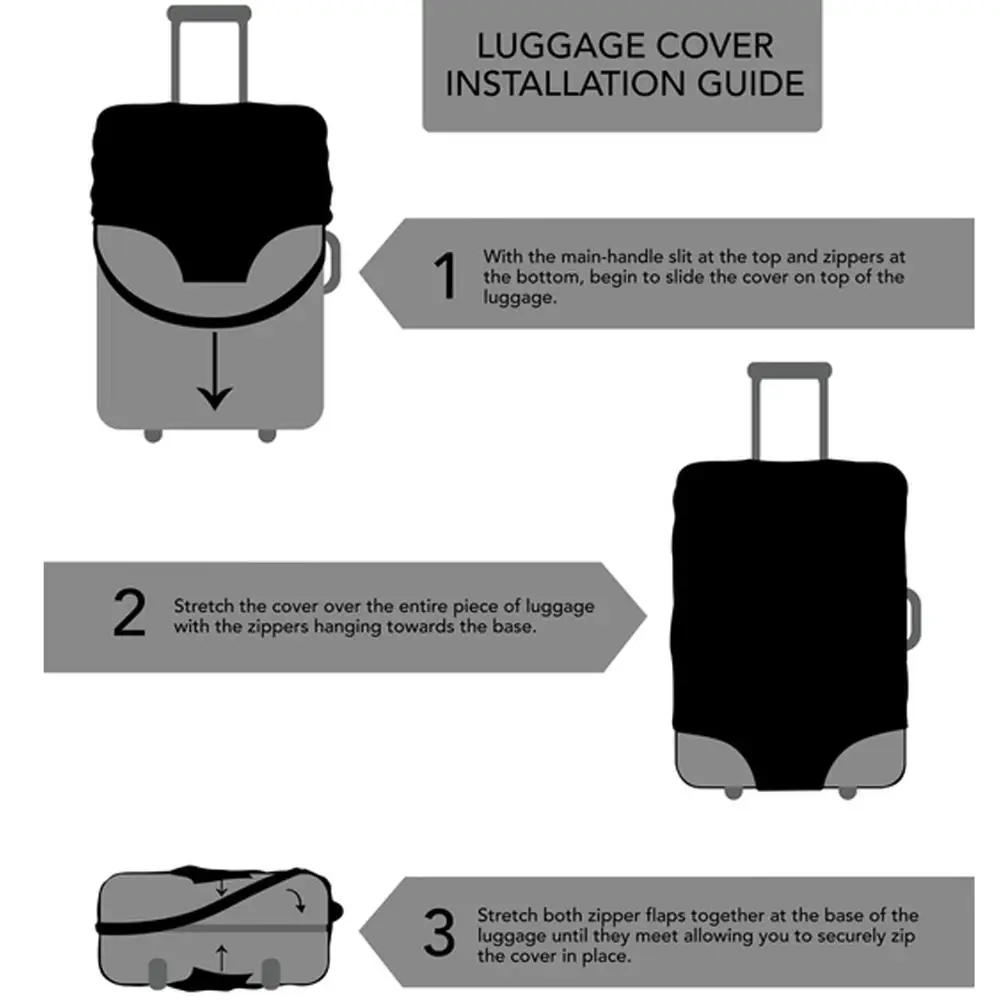 LUGGAGE COVER INSTALLATION GUIDE

1 With the main-handle slit at the top and zippers at the bottom, begin to slide the cover on top of the luggage.

2 Stretch the cover over the entire piece of luggage with the zippers hanging towards the base.

3 Stretch both zipper flaps together at the base of the luggage until they meet allowing you to securely zip the cover in place.