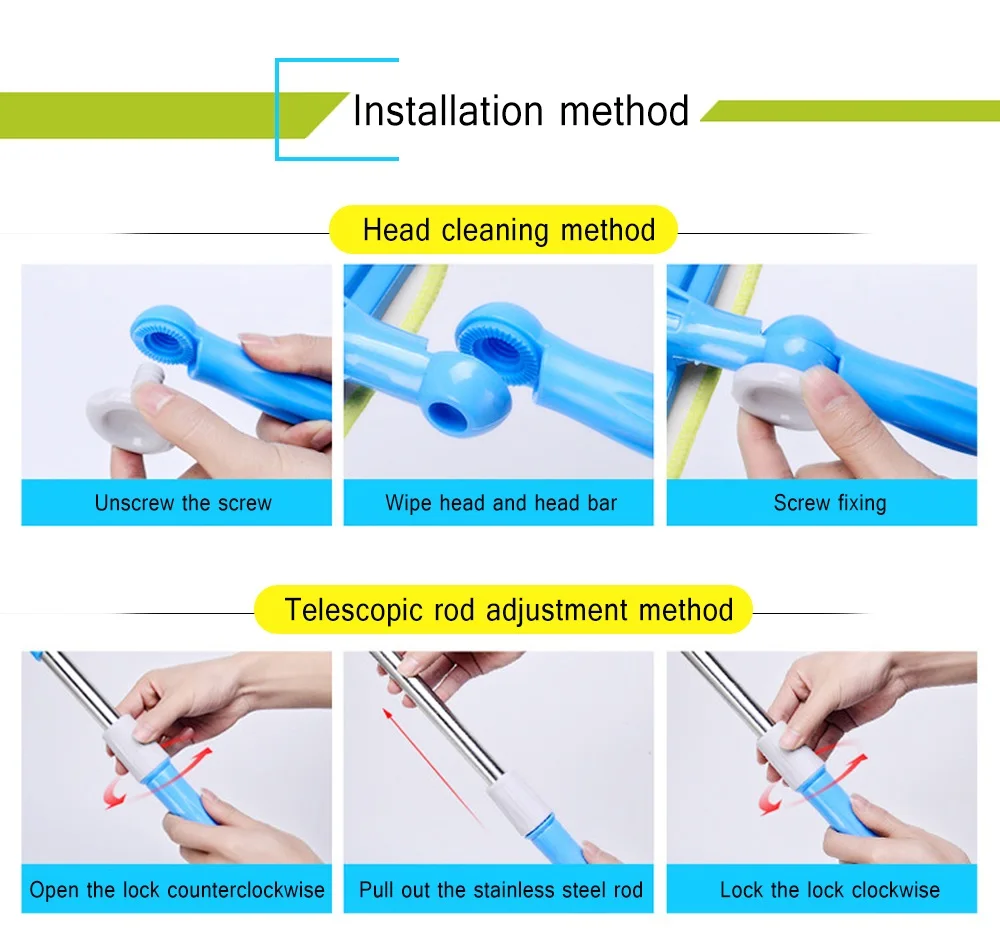 Installation method

Head cleaning method

Unscrew the screw

Wipe head and head bar

Screw fixing

Telescopic rod adjustment method

Open the lock counterclockwise

Pull out the stainless steel rod

Lock the lock clockwise