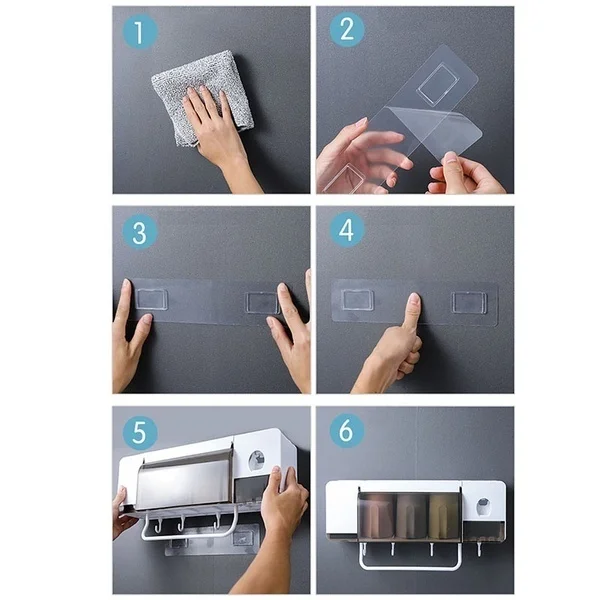 1
2
3
4
5
6