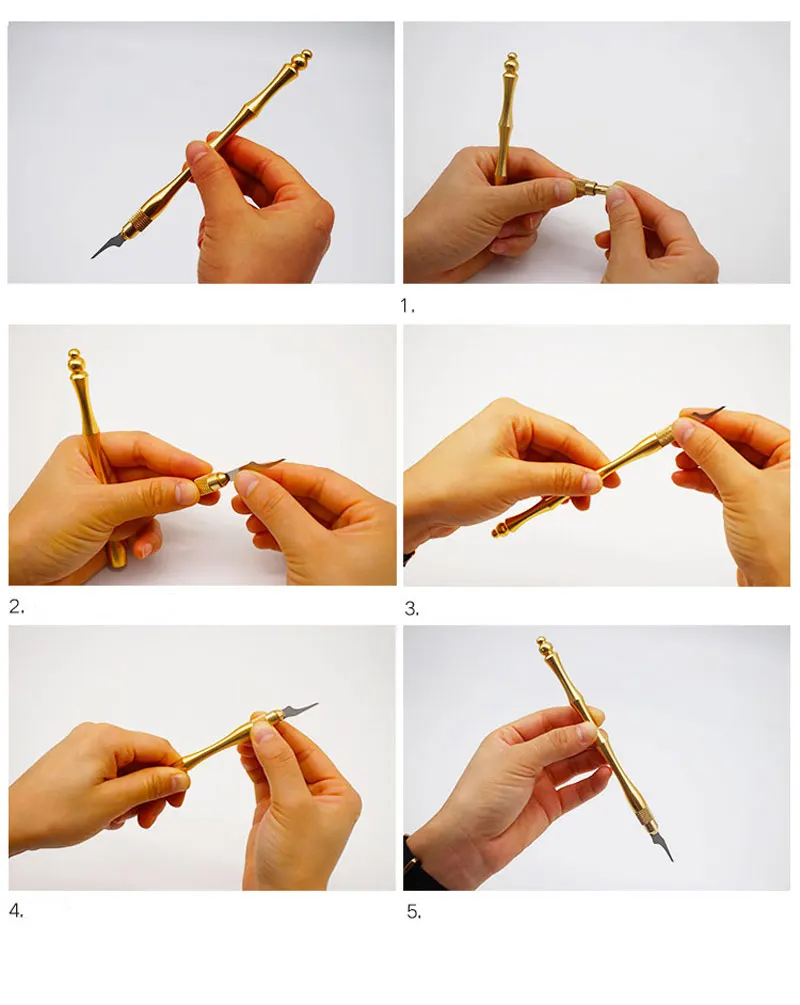 1.

2.

3.

4.

5.