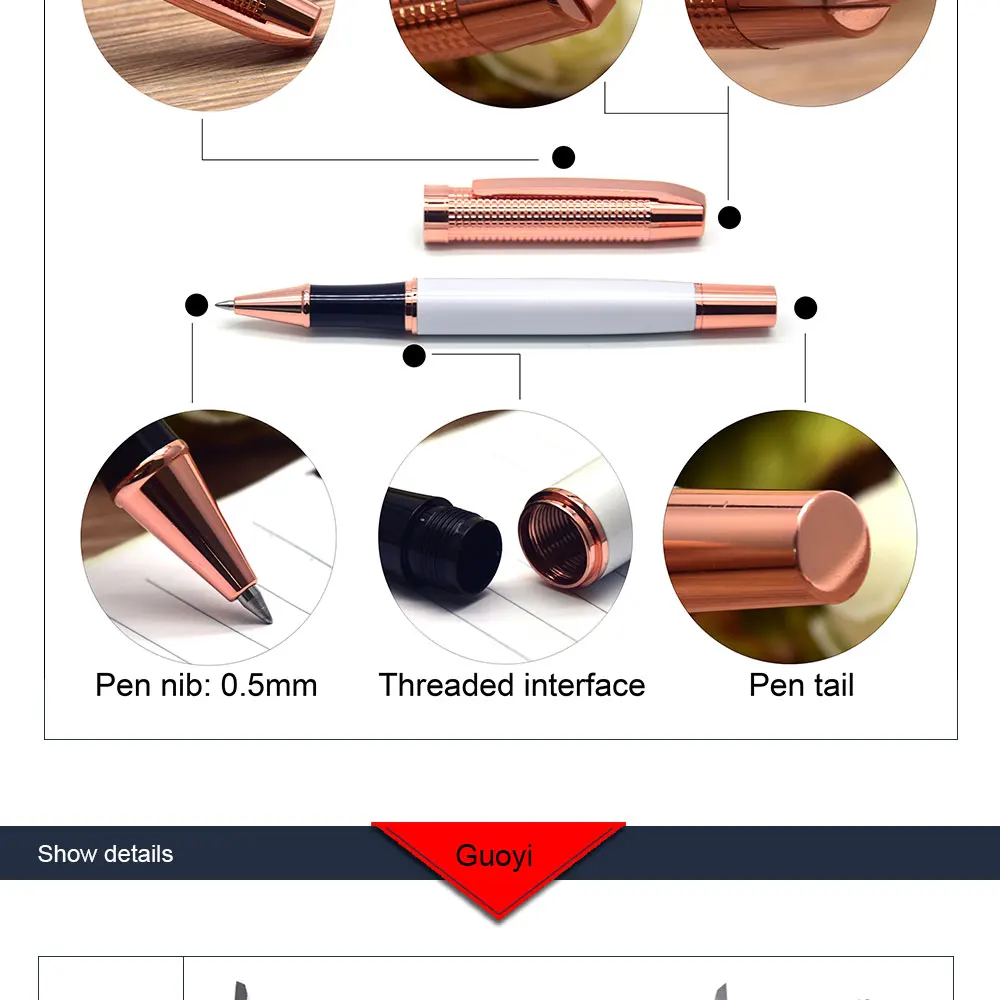 Pen nib: 0.5mm

Threaded interface

Pen tail

Show details

Guoyi