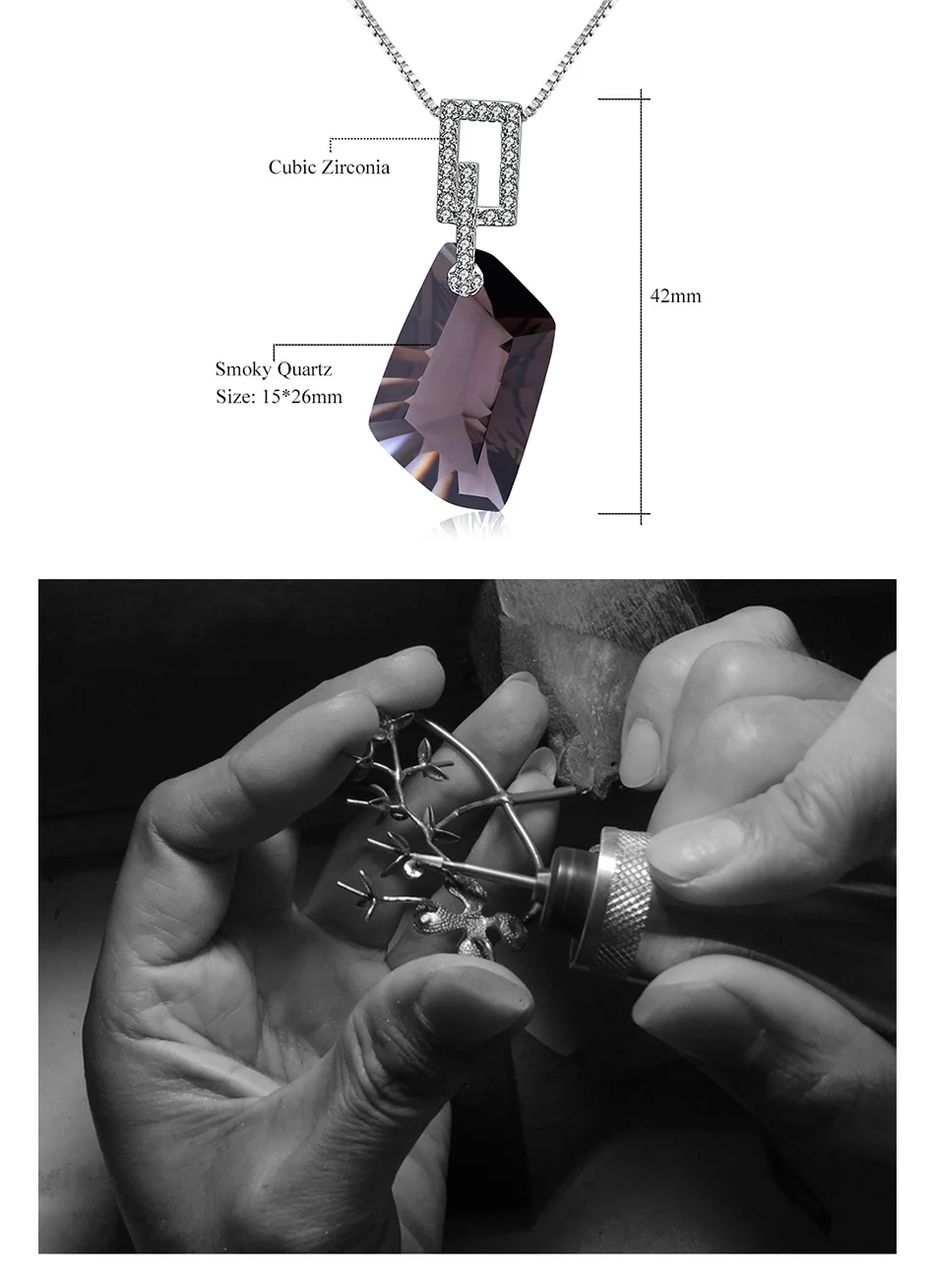 Cubic Zirconia

42mm

Smoky Quartz
Size: 15*26mm