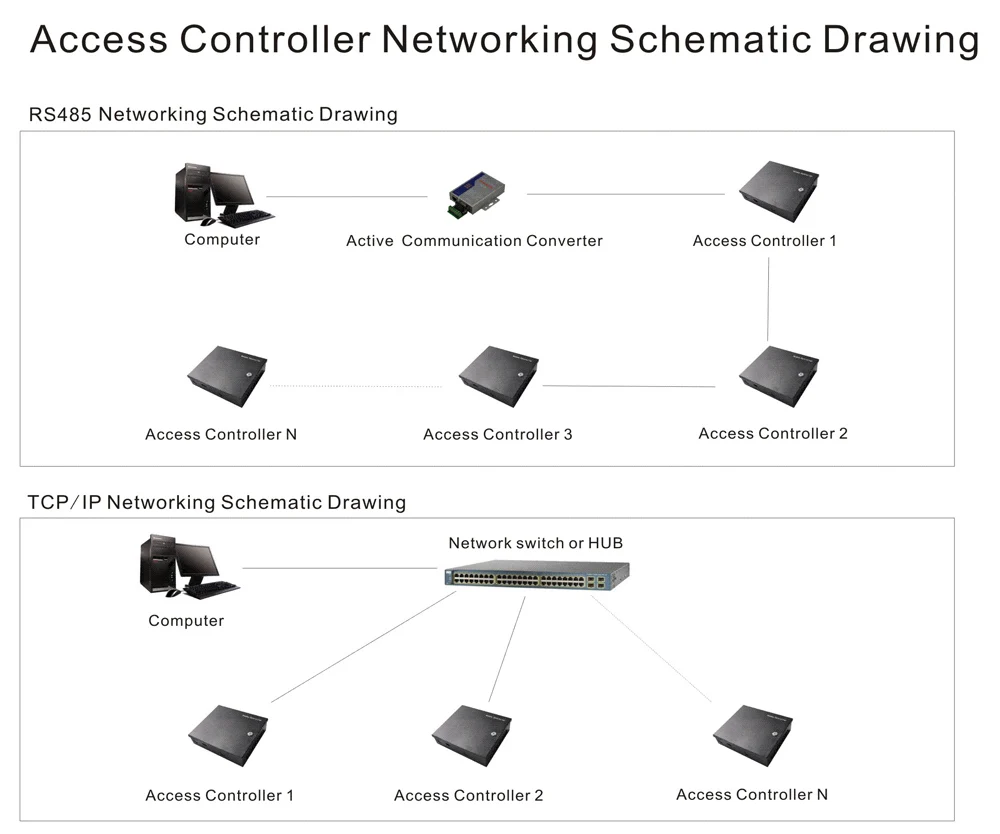 Access Controller Networking Schematic Drawing

RS485 Networking Schematic Drawing

Computer

Active Communication Converter

Access Controller 1

Access Controller N

Access Controller 3

Access Controller 2

TCP/IP Networking Schematic Drawing

Network switch or HUB

Computer

Access Controller 1

Access Controller 2

Access Controller N