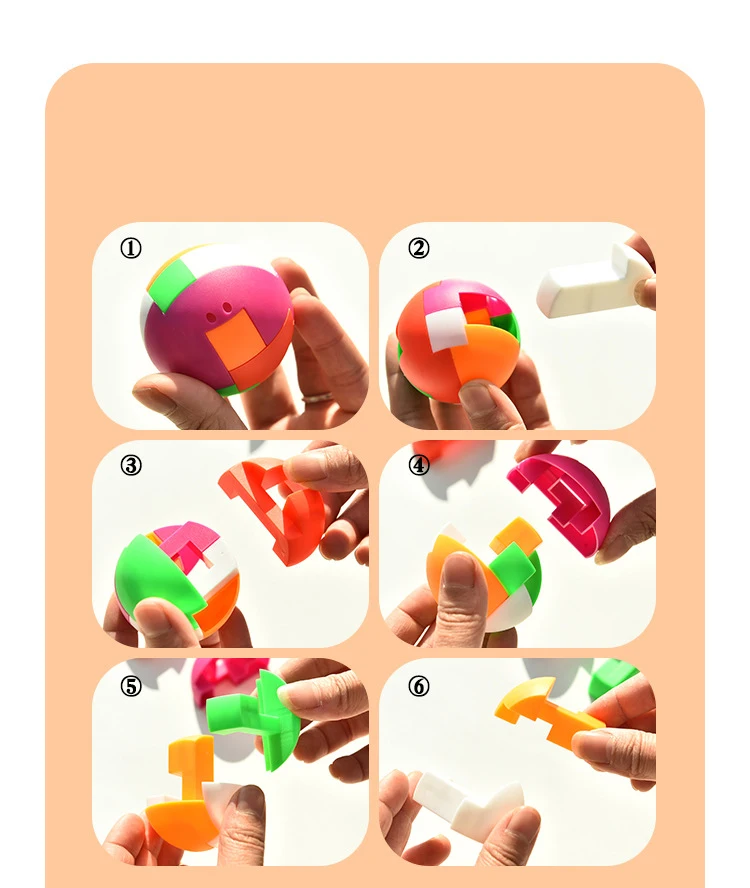 ①
②
③
④
⑤
⑥