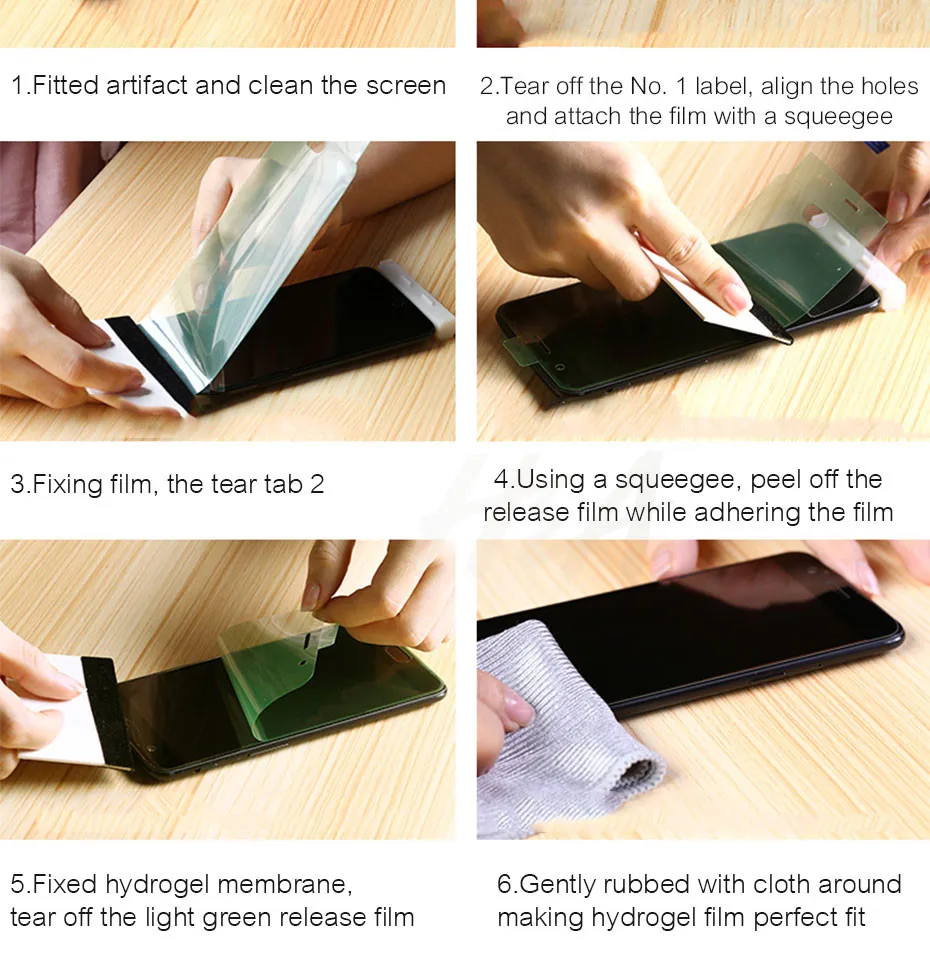 1.Fitted artifact and clean the screen

2.Tear off the No. 1 label, align the holes and attach the film with a squeegee

3.Fixing film, the tear tab 2

4.Using a squeegee, peel off the release film while adhering the film

5.Fixed hydrogel membrane, tear off the light green release film

6.Gently rubbed with cloth around making hydrogel film perfect fit