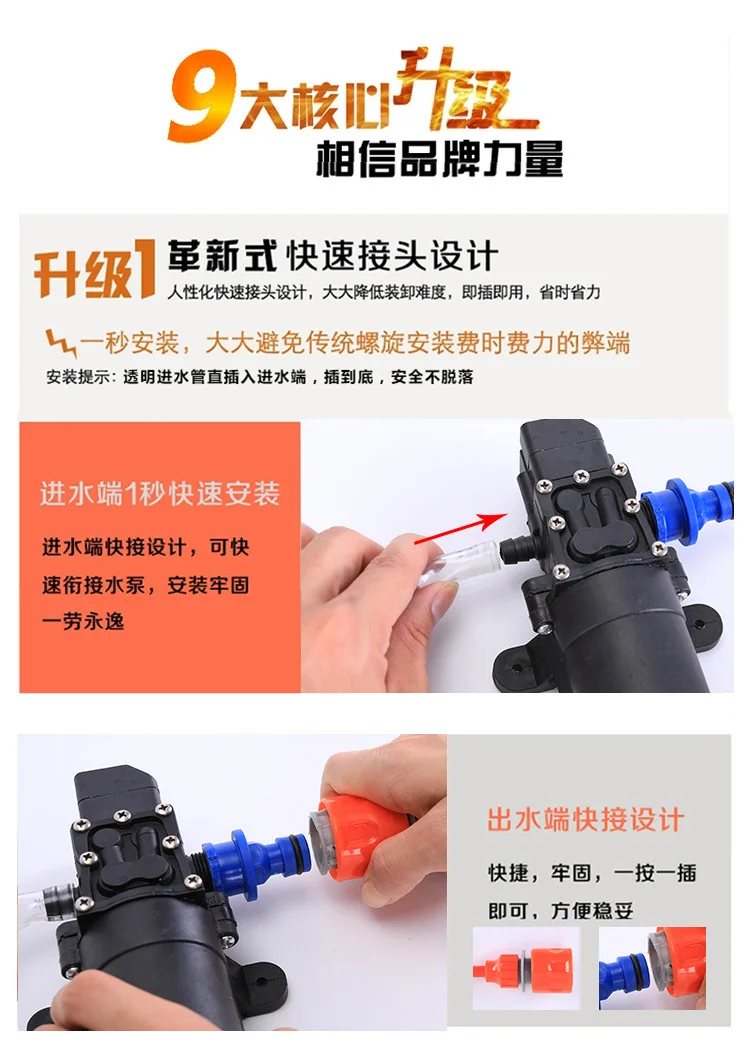 9大核心升级
相信品牌力量

升级1 革新式快速接头设计
人性化快速接头设计，大大降低装卸难度，即插即用，省时省力

一秒安装，大大避免传统螺旋安装费时费力的弊端
安装提示：透明进水管直插入进水端，插到底，安全不脱落

进水端1秒快速安装

进水端快接设计，可快速衔接水泵，安装牢固一劳永逸

出水端快接设计

快捷，牢固，一按一插即可，方便稳妥