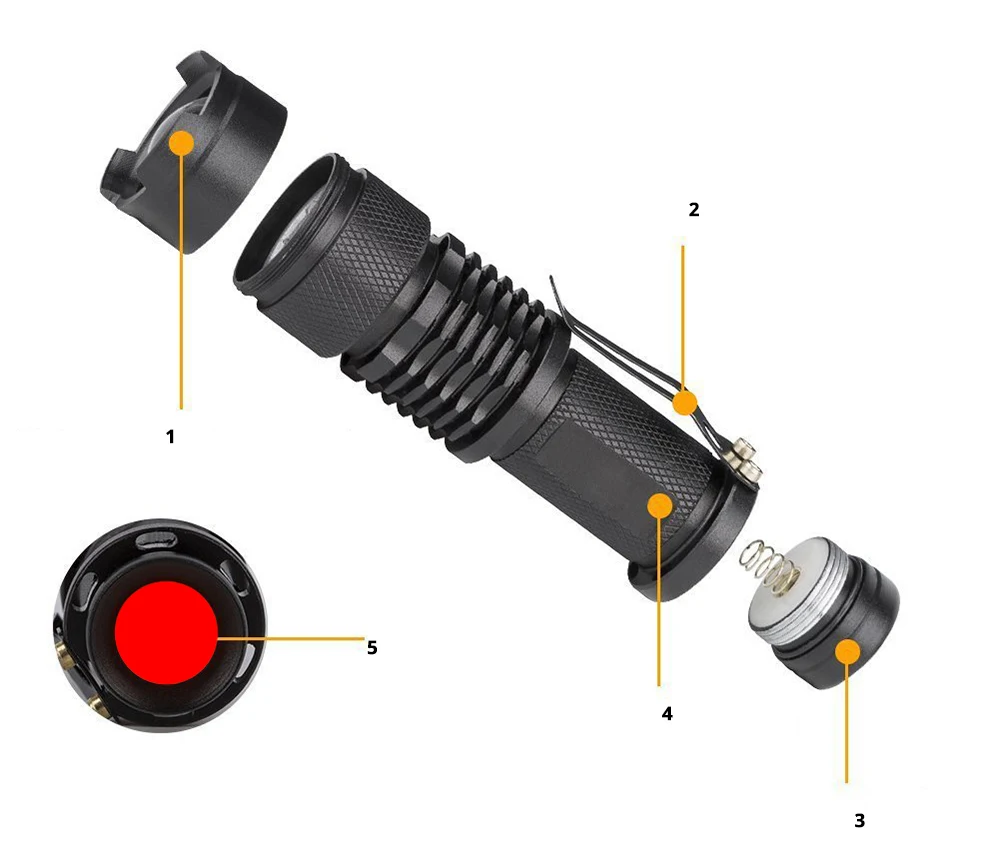 2

1

5

4

3