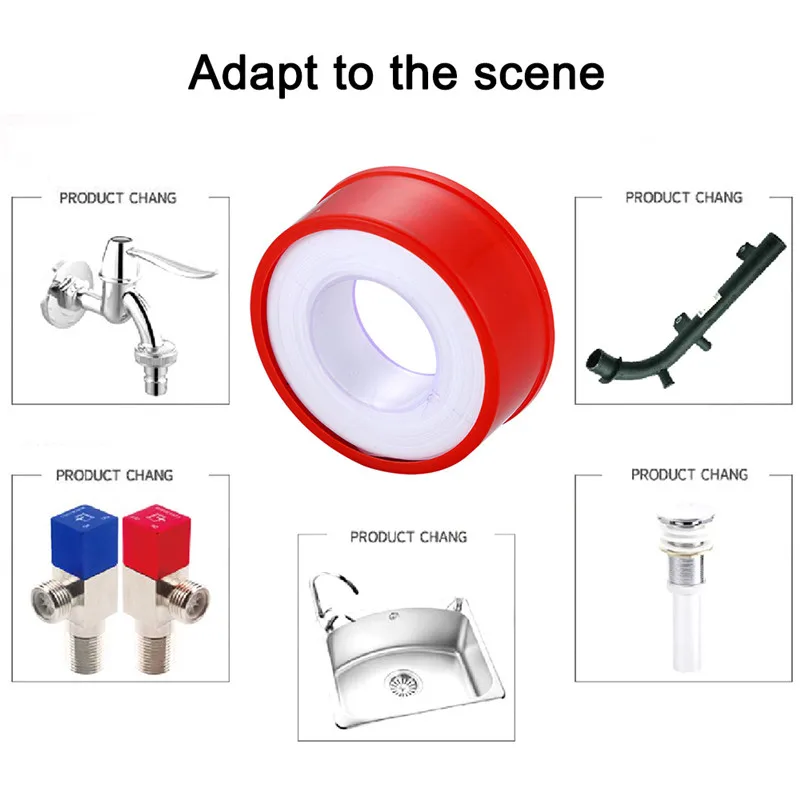 Adapt to the scene

PRODUCT CHANG

PRODUCT CHANG

PRODUCT CHANG

PRODUCT CHANG

PRODUCT CHANG