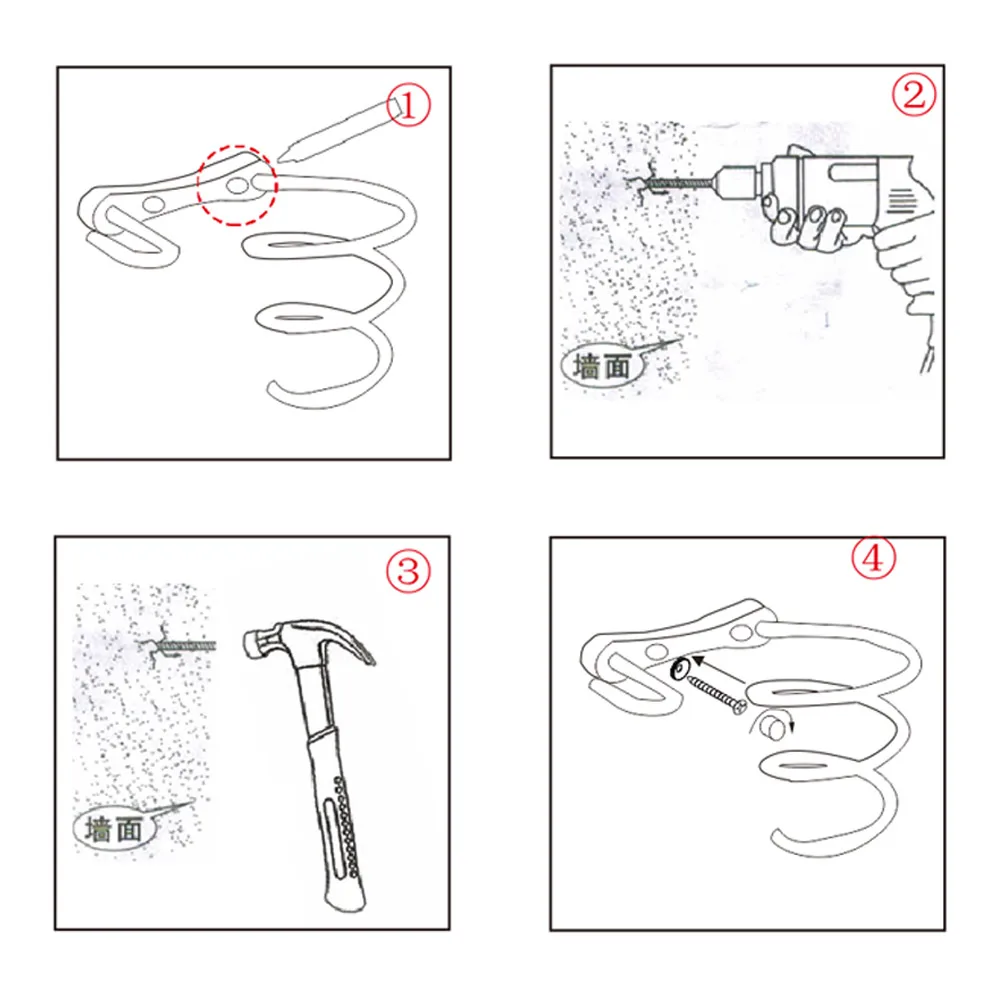 ①

②

墙面

③

墙面

④